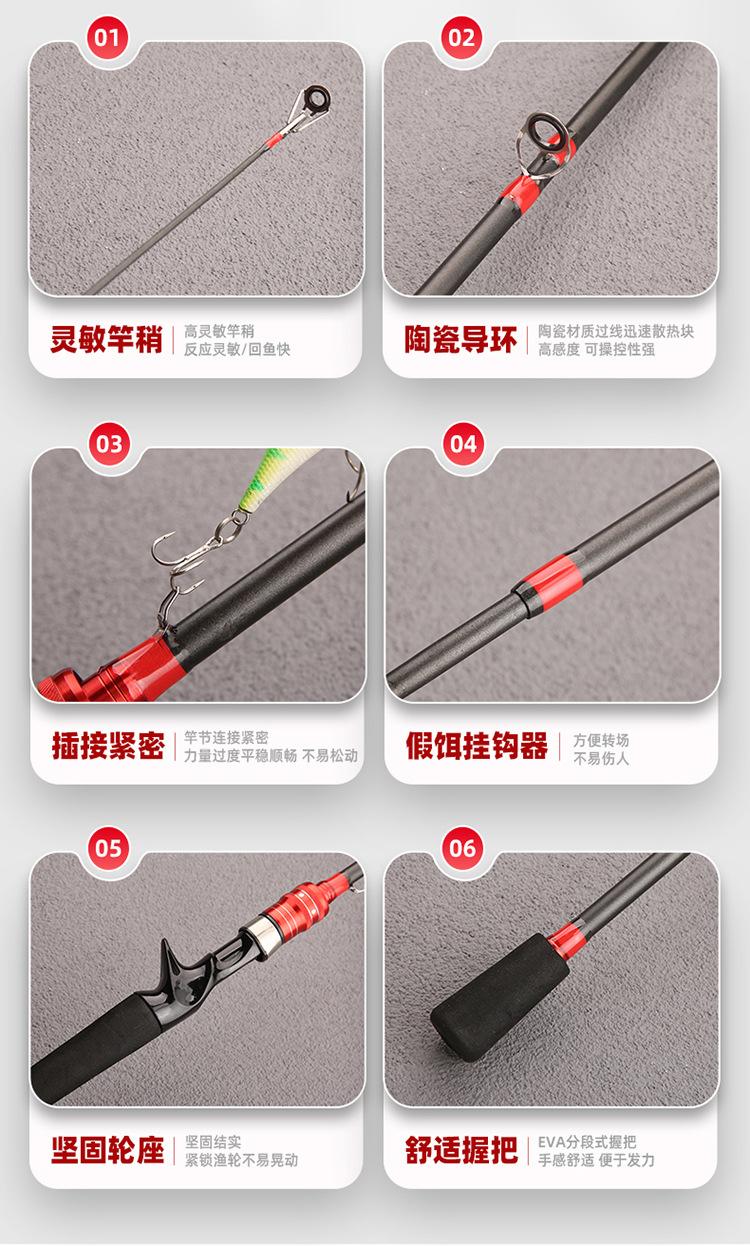 01

灵敏竿稍

高灵敏竿稍
反应灵敏/回鱼快

02

陶瓷导环

陶瓷材质过线迅速散热块
高感度 可操控性强

03

插接紧密

竿节连接紧密
力量过度平稳顺畅 不易松动

04

假饵挂钩器

方便转场
不易伤人

05

坚固轮座

坚固结实
紧锁渔轮不易晃动

06

舒适握把

EVA分段式握把
手感舒适 便于发力