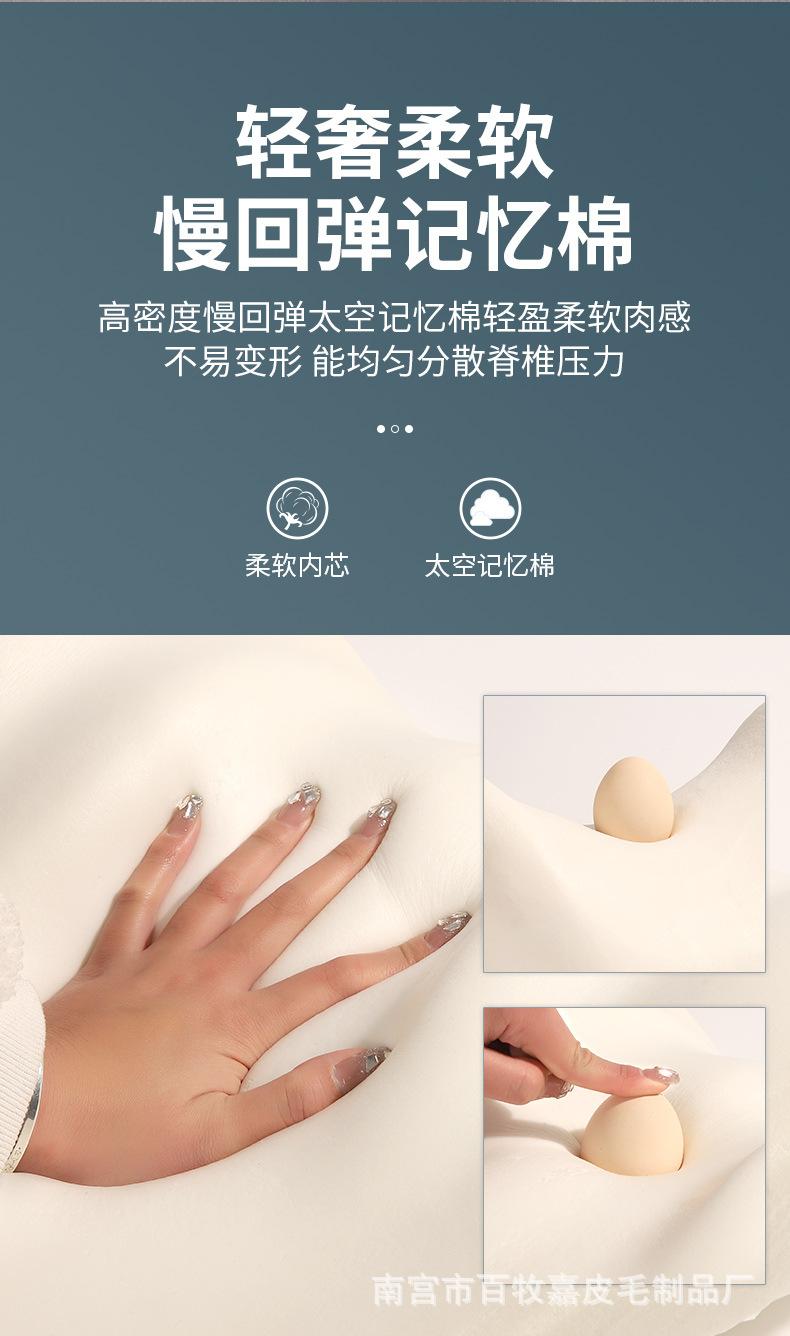 轻奢柔软
慢回弹记忆棉

高密度慢回弹太空记忆棉轻盈柔软肉感
不易变形 能均匀分散脊椎压力

柔软内芯
太空记忆棉

南宫市百牧嘉皮毛制品厂