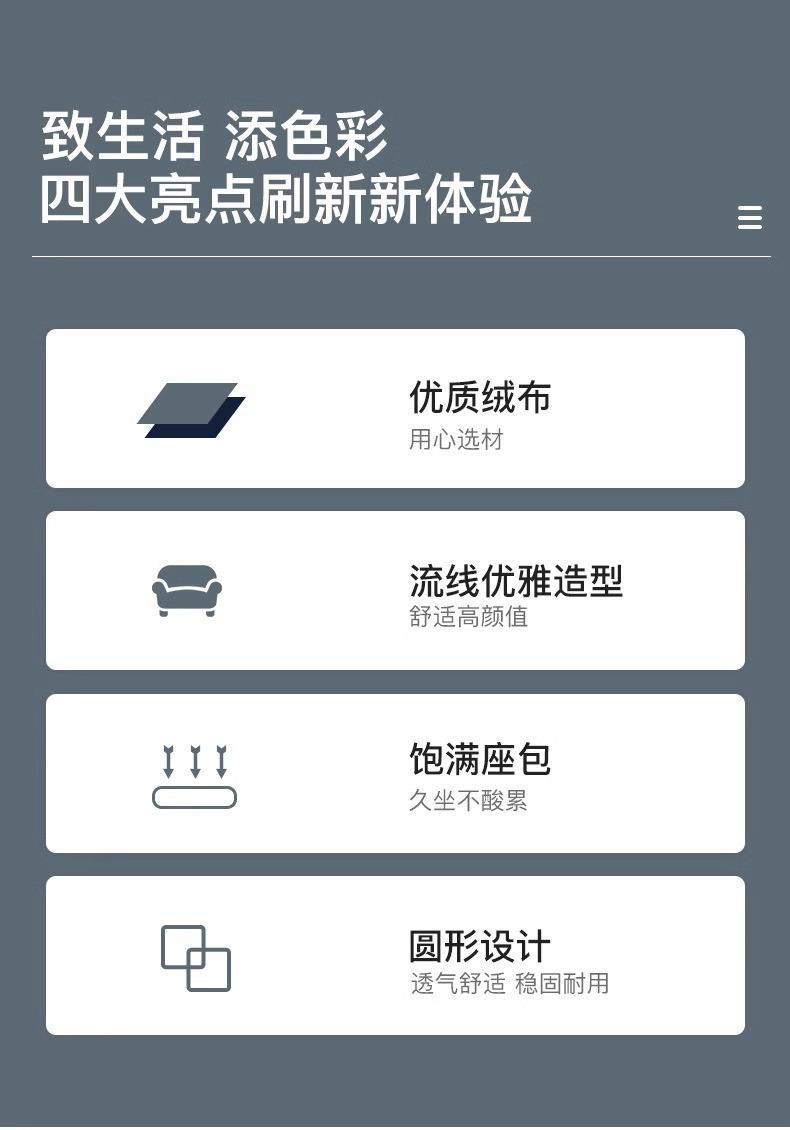 致生活 添色彩
四大亮点刷新新体验

优质绒布
用心选材

流线优雅造型
舒适高颜值

饱满座包
久坐不酸累

圆形设计
透气舒适 稳固耐用