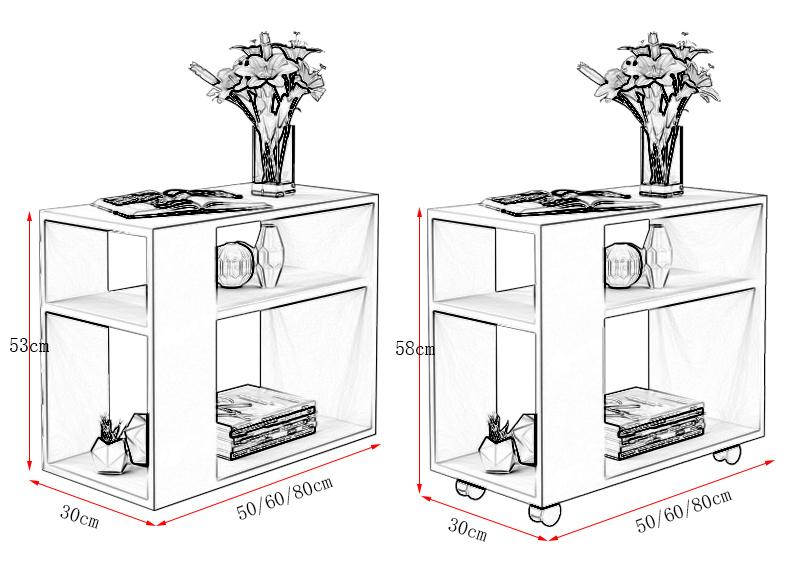 53cm

30cm

50/60/80cm

58cm

30cm

50/60/80cm