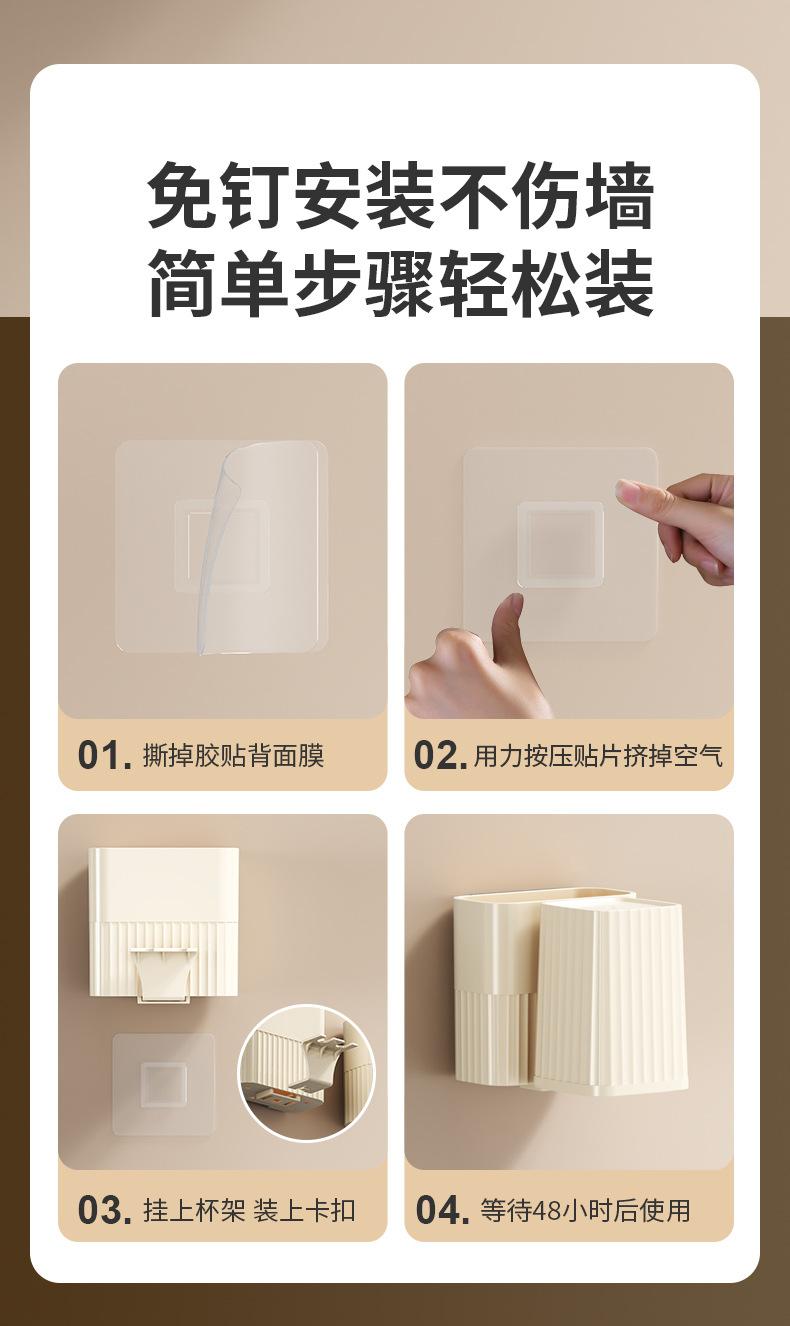 免钉安装不伤墙
简单步骤轻松装

01. 撕掉胶贴背面膜

02. 用力按压贴片挤掉空气

03. 挂上杯架 装上卡扣

04. 等待48小时后使用