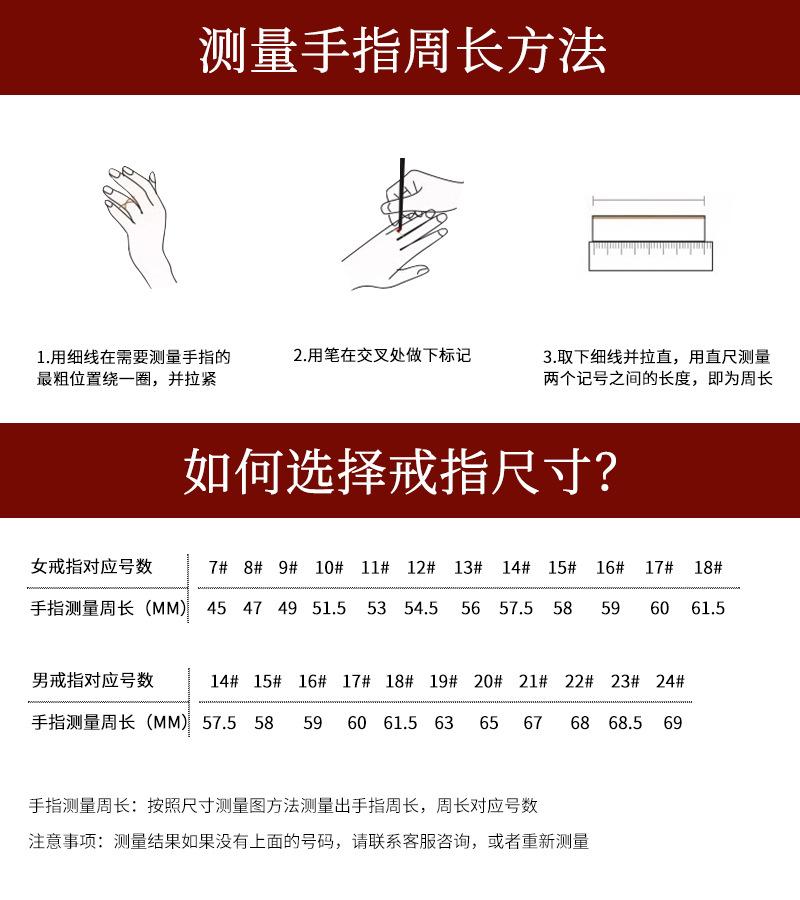 测量手指周长方法

1.用细线在需要测量手指的最粗位置绕一圈，并拉紧

2.用笔在交叉处做下标记

3.取下细线并拉直，用直尺测量两个记号之间的长度，即为周长

如何选择戒指尺寸?

| 女戒指对应号数 | 7# | 8# | 9# | 10# | 11# | 12# | 13# | 14# | 15# | 16# | 17# | 18# |
|---|---|---|---|---|---|---|---|---|---|---|---|---|
| 手指测量周长（MM） | 45 | 47 | 49 | 51.5 | 53 | 54.5 | 56 | 57.5 | 58 | 59 | 60 | 61.5 |

| 男戒指对应号数 | 14# | 15# | 16# | 17# | 18# | 19# | 20# | 21# | 22# | 23# | 24# |
|---|---|---|---|---|---|---|---|---|---|---|---|
| 手指测量周长（MM） | 57.5 | 58 | 59 | 60 | 61.5 | 63 | 65 | 67 | 68 | 68.5 | 69 |

手指测量周长：按照尺寸测量图方法测量出手指周长，周长对应号数

注意事项：测量结果如果没有上面的号码，请联系客服咨询，或者重新测量