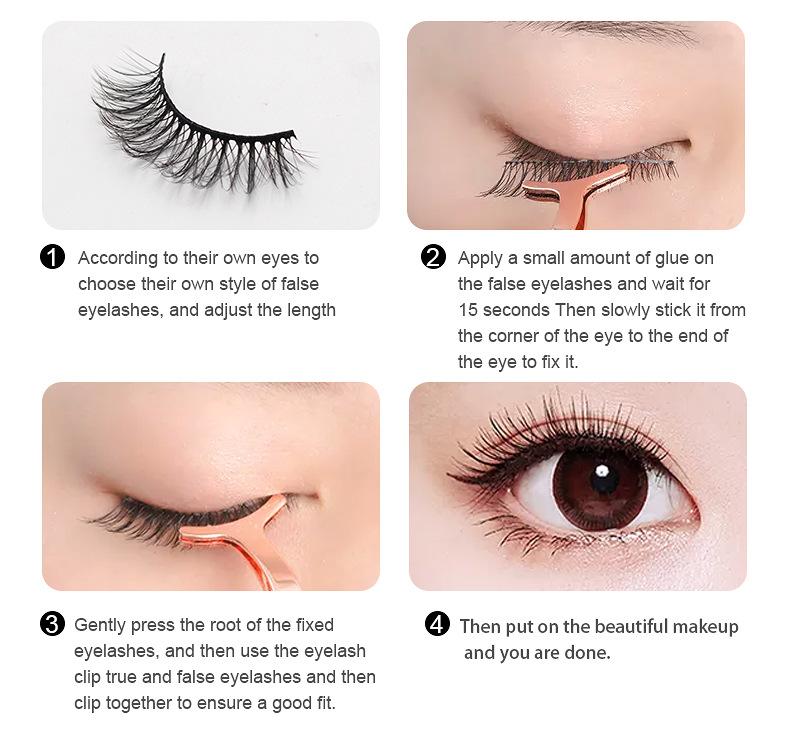 1 According to their own eyes to choose their own style of false eyelashes, and adjust the length

2 Apply a small amount of glue on the false eyelashes and wait for 15 seconds Then slowly stick it from the corner of the eye to the end of the eye to fix it.

3 Gently press the root of the fixed eyelashes, and then use the eyelash clip true and false eyelashes and then clip together to ensure a good fit.

4 Then put on the beautiful makeup and you are done.