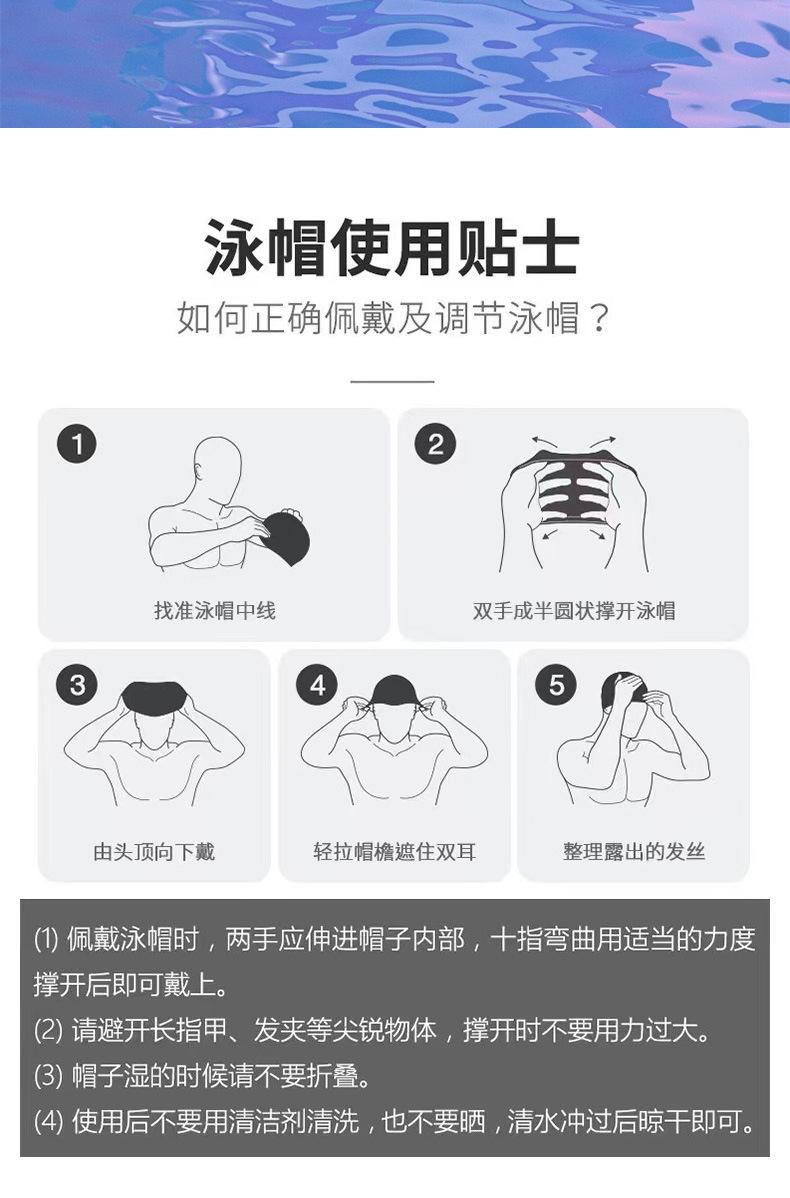 泳帽使用贴士

如何正确佩戴及调节泳帽？

1
找准泳帽中线

2
双手成半圆状撑开泳帽

3
由头顶向下戴

4
轻拉帽檐遮住双耳

5
整理露出的发丝

(1) 佩戴泳帽时，两手应伸进帽子内部，十指弯曲用适当的力度撑开后即可戴上。
(2) 请避开长指甲、发夹等尖锐物体，撑开时不要用力过大。
(3) 帽子湿的时候请不要折叠。
(4) 使用后不要用清洁剂清洗，也不要晒，清水冲过后晾干即可。