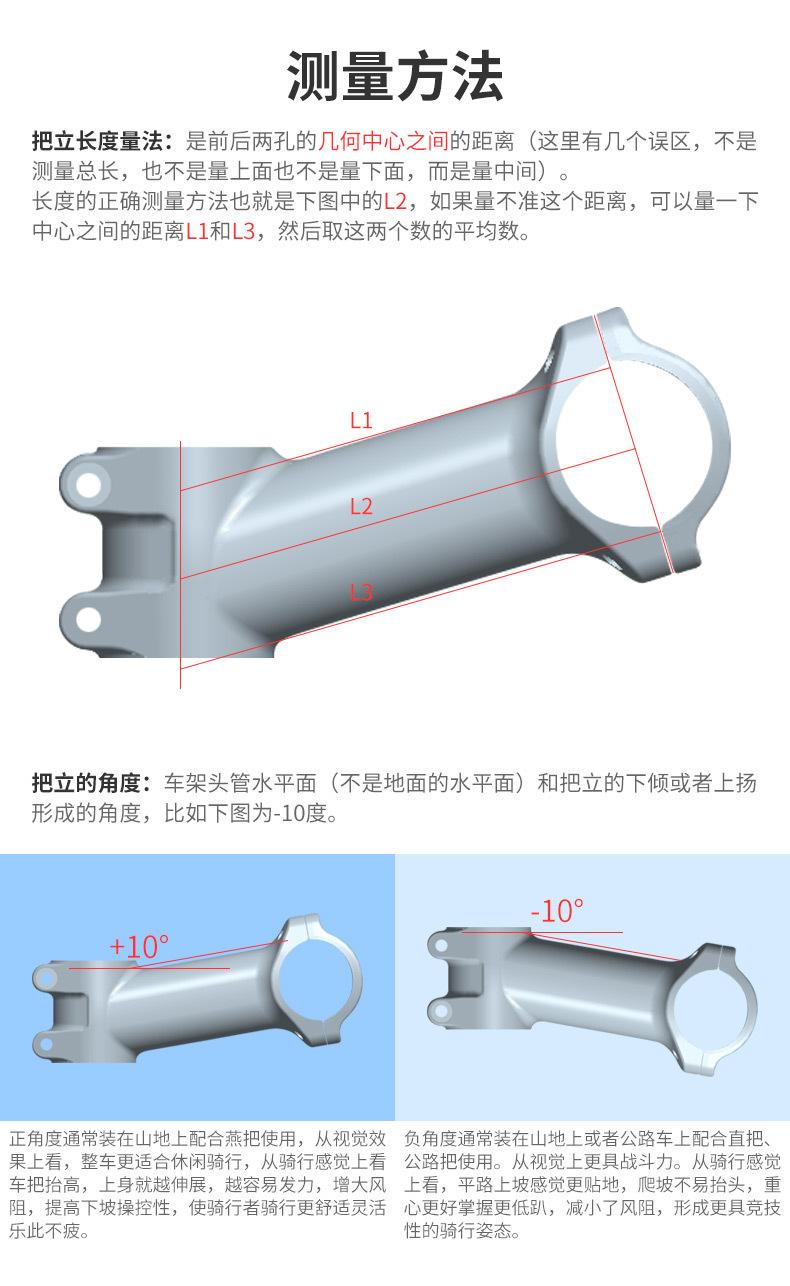 测量方法

把立长度量法：是前后两孔的几何中心之间的距离（这里有几个误区，不是测量总长，也不是量上面也不是量下面，而是量中间）。
长度的正确测量方法也就是下图中的L2，如果量不准这个距离，可以量一下中心之间的距离L1和L3，然后取这两个数的平均数。

L1
L2
L3

把立的角度：车架头管水平面（不是地面的水平面）和把立的下倾或者上扬形成的角度，比如下图为-10度。

+10°

-10°

正角度通常装在山地上配合燕把使用，从视觉效果上看，整车更适合休闲骑行，从骑行感觉上看车把抬高，上身就越伸展，越容易发力，增大风阻，提高下坡操控性，使骑行者骑行更舒适灵活乐此不疲。

负角度通常装在山地上或者公路车上配合直把、公路把使用。从视觉上更具战斗力。从骑行感觉上看，平路上坡感觉更贴地，爬坡不易抬头，重心更好掌握更低趴，减小了风阻，形成更具竞技性的骑行姿态。