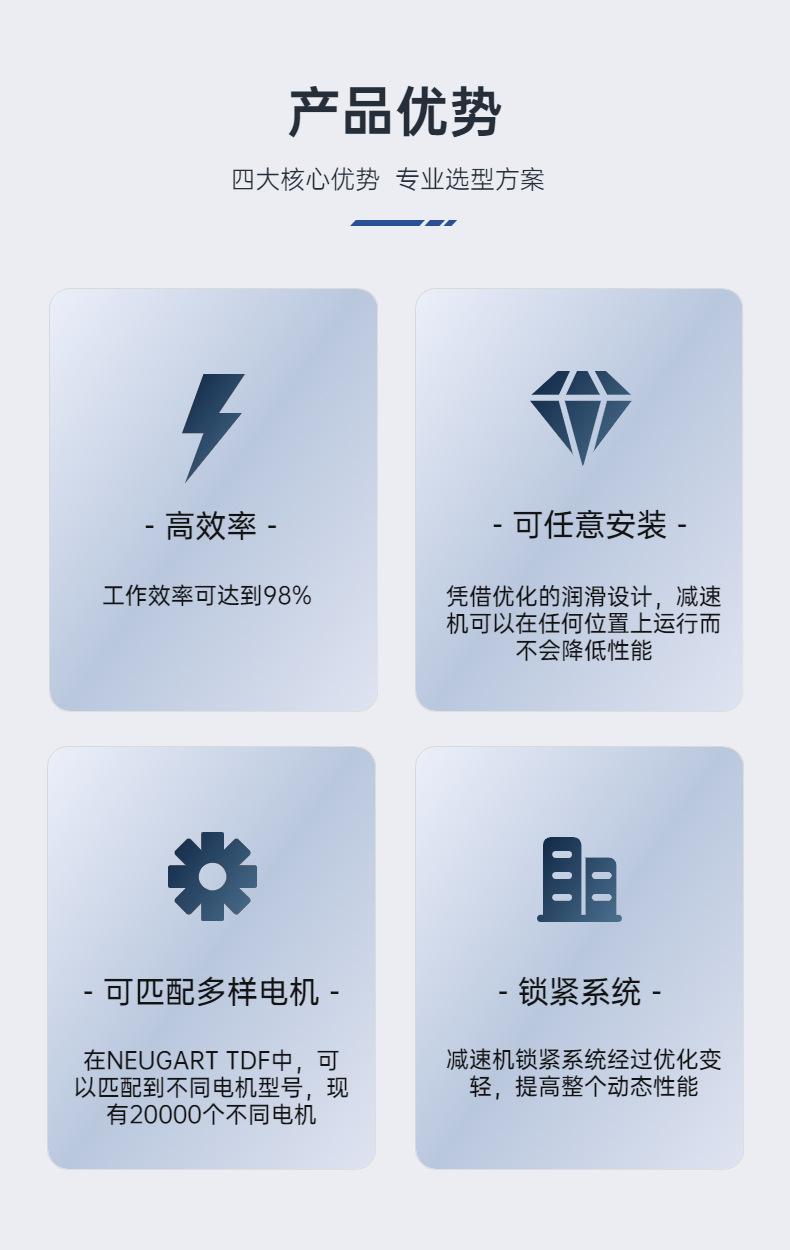 产品优势

四大核心优势 专业选型方案

- 高效率 -

工作效率可达到98%

- 可任意安装 -

凭借优化的润滑设计，减速机可以在任何位置上运行而不会降低性能

- 可匹配多样电机 -

在NEUGART TDF中，可以匹配到不同电机型号，现有20000个不同电机

- 锁紧系统 -

减速机锁紧系统经过优化变轻，提高整个动态性能