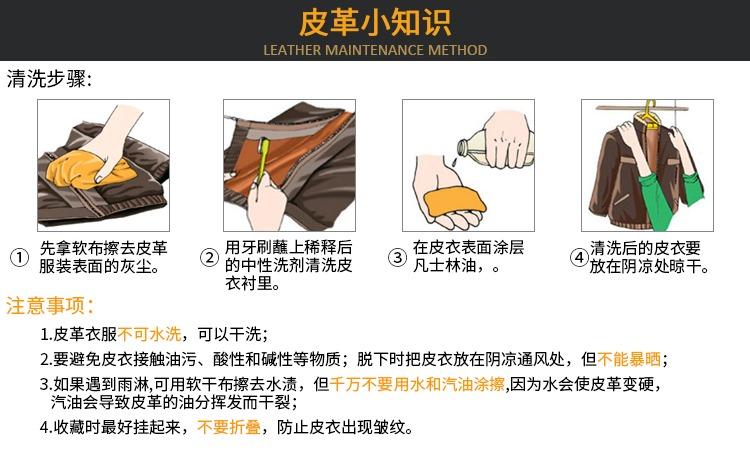 皮革小知识
LEATHER MAINTENANCE METHOD

清洗步骤:

① 先拿软布擦去皮革服装表面的灰尘。

② 用牙刷蘸上稀释后的中性洗剂清洗皮衣衬里。

③ 在皮衣表面涂层凡士林油，。

④ 清洗后的皮衣要放在阴凉处晾干。

注意事项:

1.皮革衣服不可水洗，可以干洗;

2.要避免皮衣接触油污、酸性和碱性等物质；脱下时把皮衣放在阴凉通风处，但不能暴晒;

3.如果遇到雨淋,可用软干布擦去水渍，但千万不要用水和汽油涂擦,因为水会使皮革变硬，汽油会导致皮革的油分挥发而干裂;

4.收藏时最好挂起来，不要折叠，防止皮衣出现皱纹。