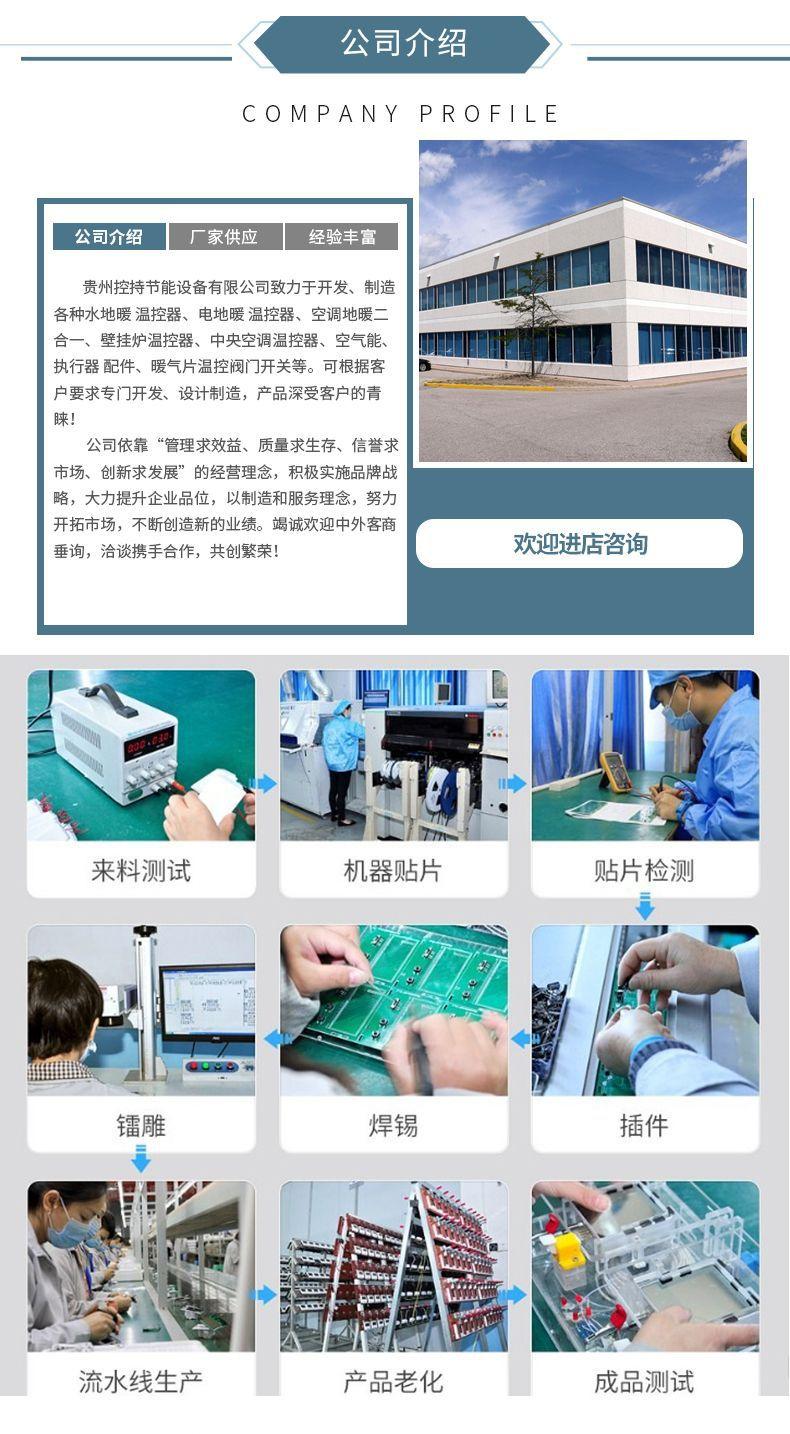 公司介绍

COMPANY PROFILE

公司介绍 厂家供应 经验丰富

贵州控持节能设备有限公司致力于开发、制造各种水地暖 温控器、电地暖 温控器、空调地暖二合一、壁挂炉温控器、中央空调温控器、空气能、执行器 配件、暖气片温控阀门开关等。可根据客户要求专门开发、设计制造，产品深受客户的青睐！

公司依靠“管理求效益、质量求生存、信誉求市场、创新求发展”的经营理念，积极实施品牌战略，大力提升企业品位，以制造和服务理念，努力开拓市场，不断创造新的业绩。竭诚欢迎中外客商垂询，洽谈携手合作，共创繁荣！

欢迎进店咨询

来料测试

机器贴片

贴片检测

镭雕

焊锡

插件

流水线生产

产品老化

成品测试