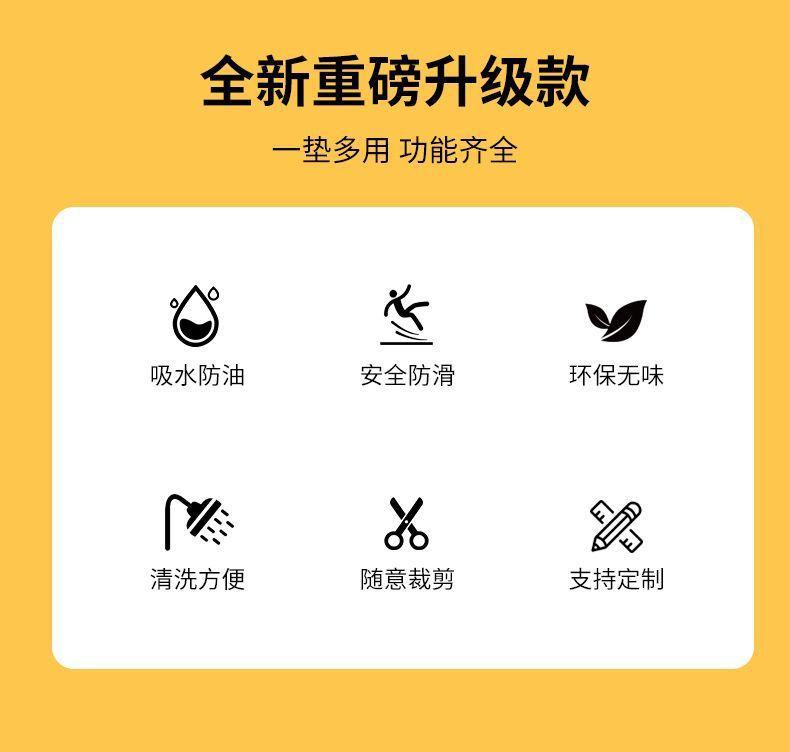 全新重磅升级款

一垫多用 功能齐全

吸水防油

安全防滑

环保无味

清洗方便

随意裁剪

支持定制