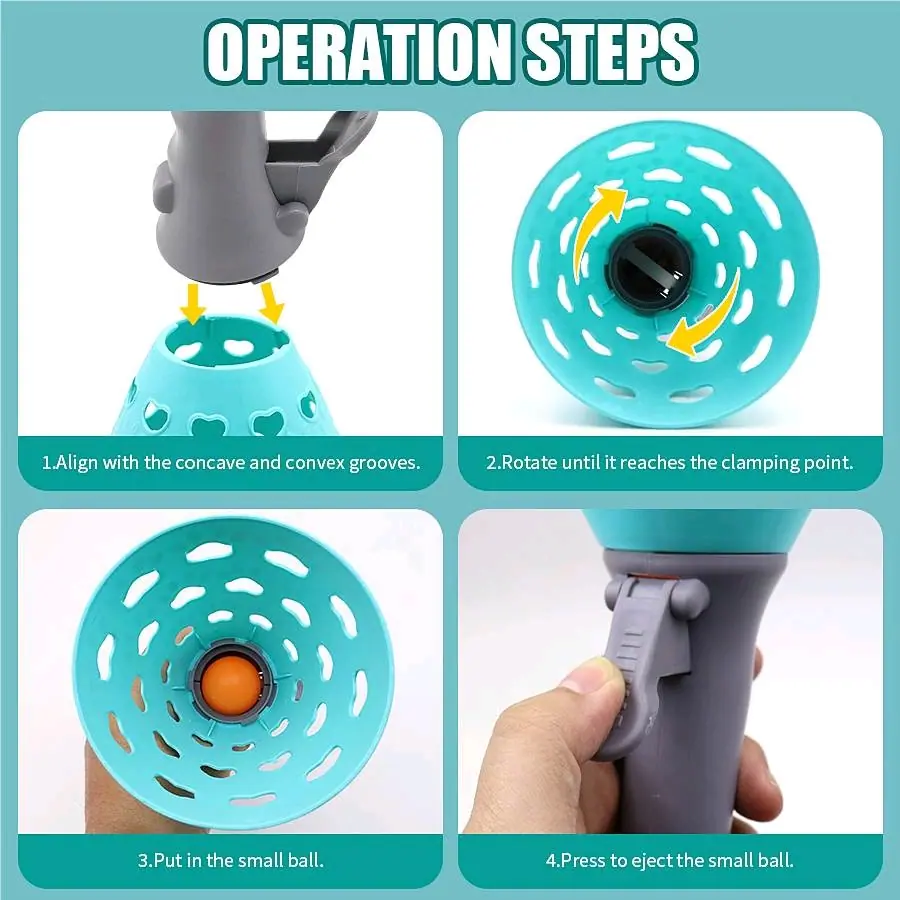 OPERATION STEPS

1.Align with the concave and convex grooves.

2.Rotate until it reaches the clamping point.

3.Put in the small ball.

4.Press to eject the small ball.