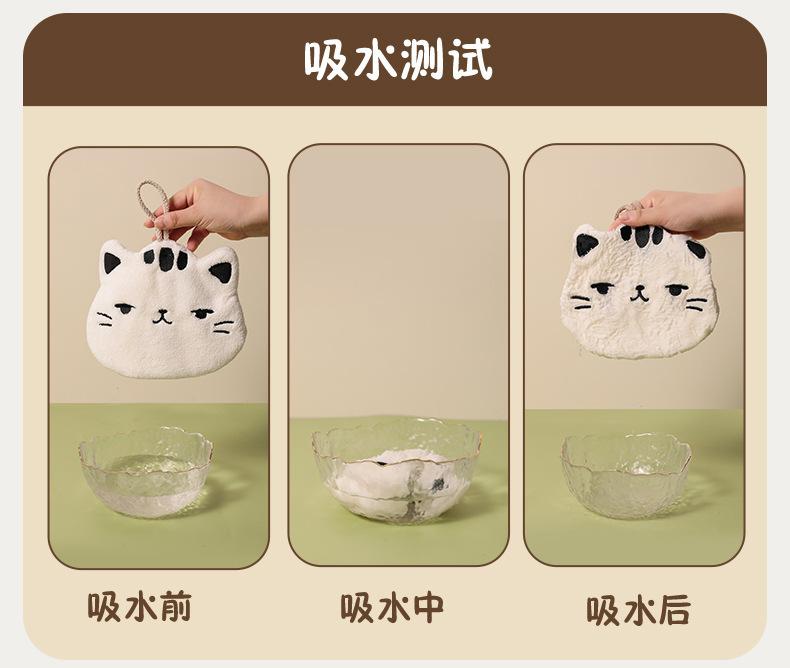 吸水测试

吸水前

吸水中

吸水后