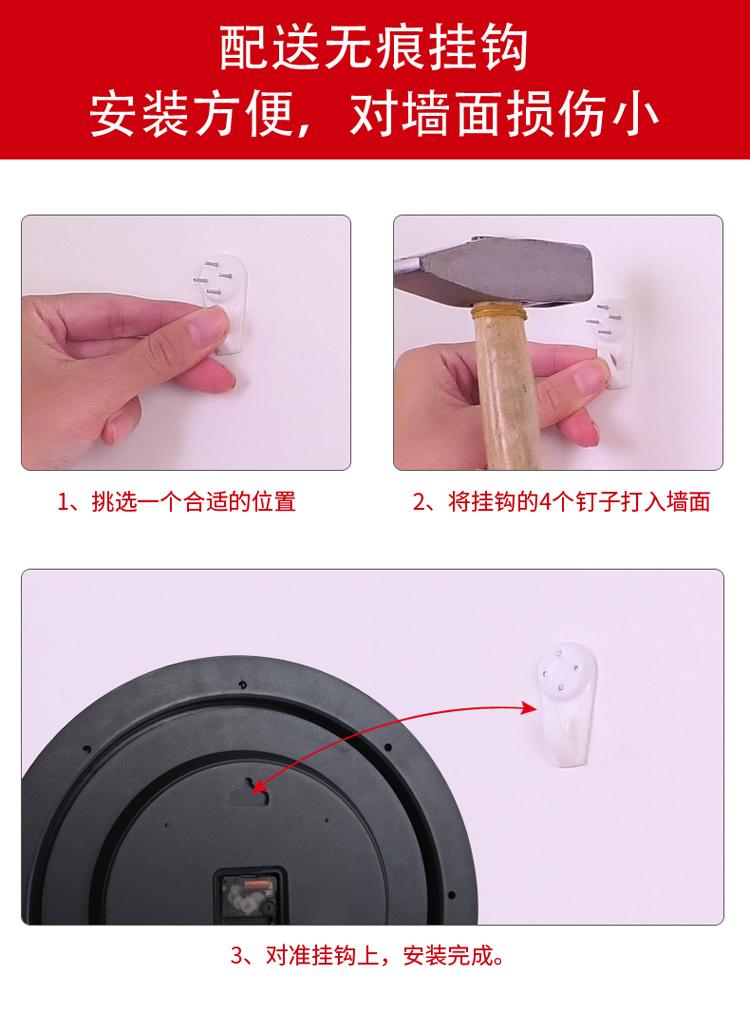 配送无痕挂钩
安装方便，对墙面损伤小

1、挑选一个合适的位置

2、将挂钩的4个钉子打入墙面

3、对准挂钩上，安装完成。