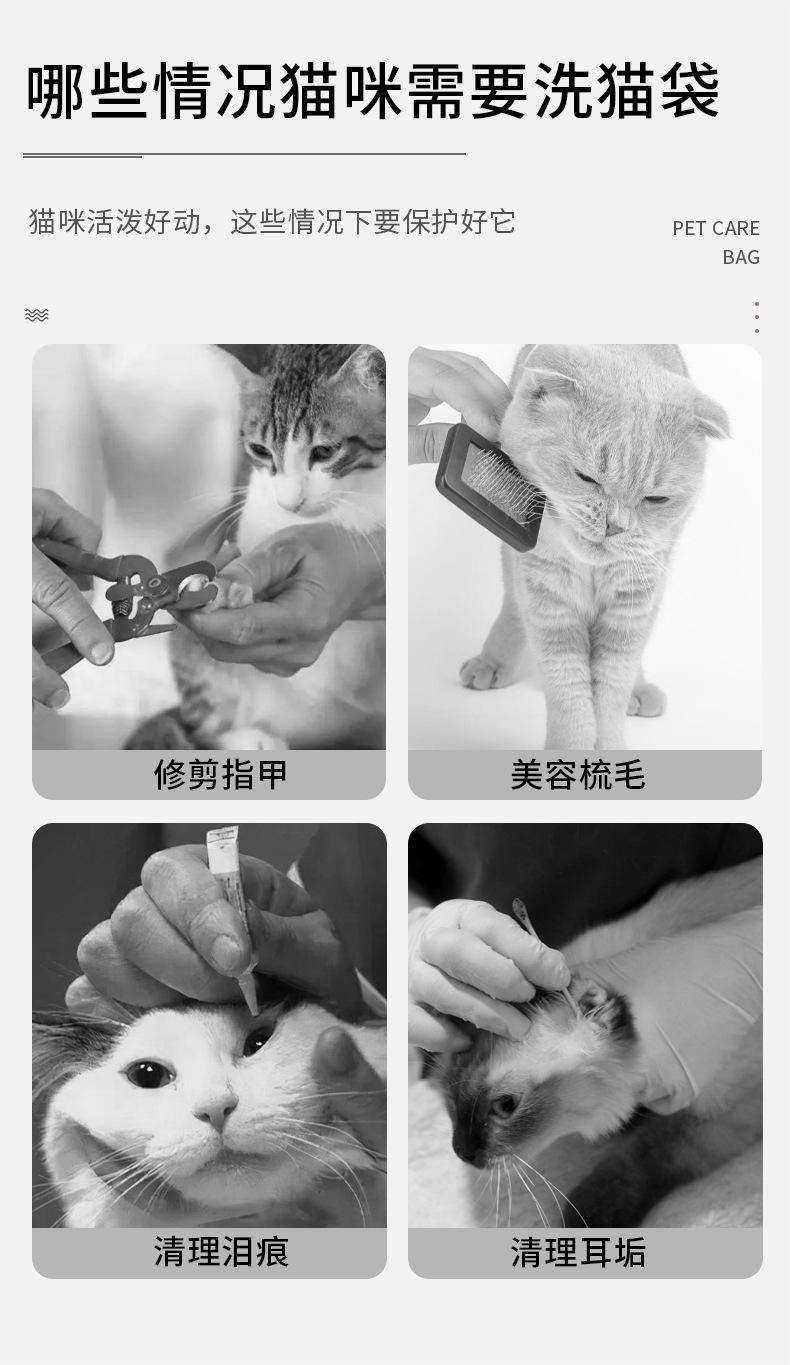 哪些情况猫咪需要洗猫袋

猫咪活泼好动，这些情况下要保护好它

PET CARE BAG

修剪指甲

美容梳毛

清理泪痕

清理耳垢