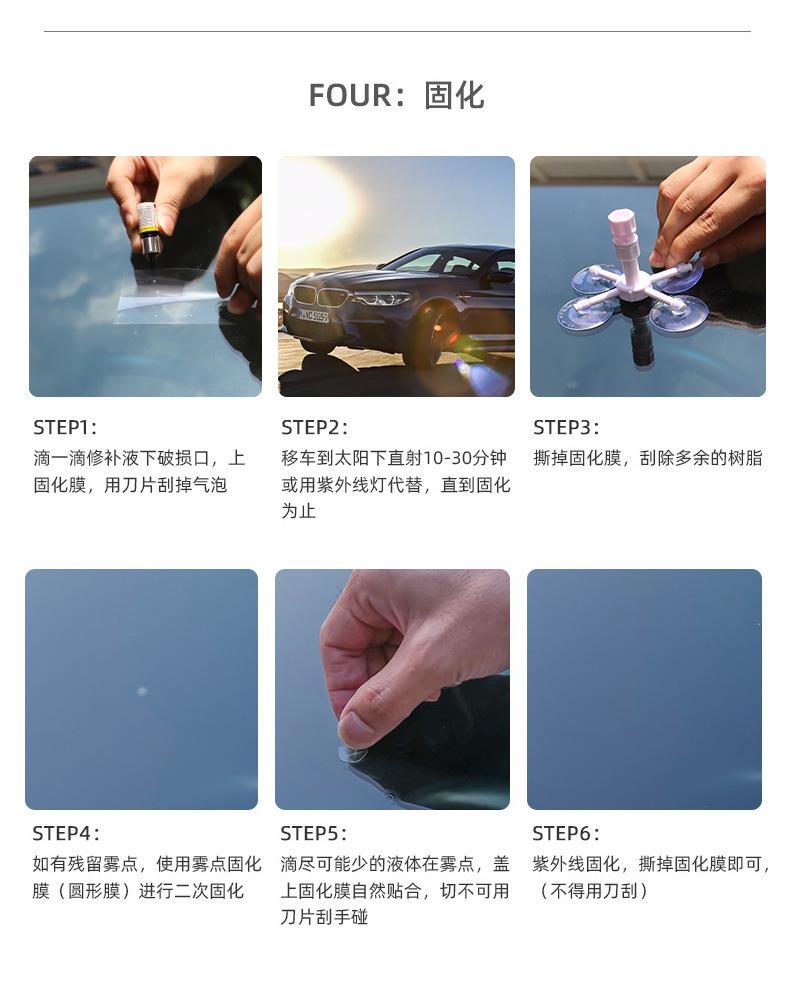 FOUR：固化

STEP1：
滴一滴修补液下破损口，上固化膜，用刀片刮掉气泡

STEP2：
移车到太阳下直射10-30分钟或用紫外线灯代替，直到固化为止

STEP3：
撕掉固化膜，刮除多余的树脂

STEP4：
如有残留雾点，使用雾点固化膜（圆形膜）进行二次固化

STEP5：
滴尽可能少的液体在雾点，盖上固化膜自然贴合，切不可用刀片刮手碰

STEP6：
紫外线固化，撕掉固化膜即可，（不得用刀刮）