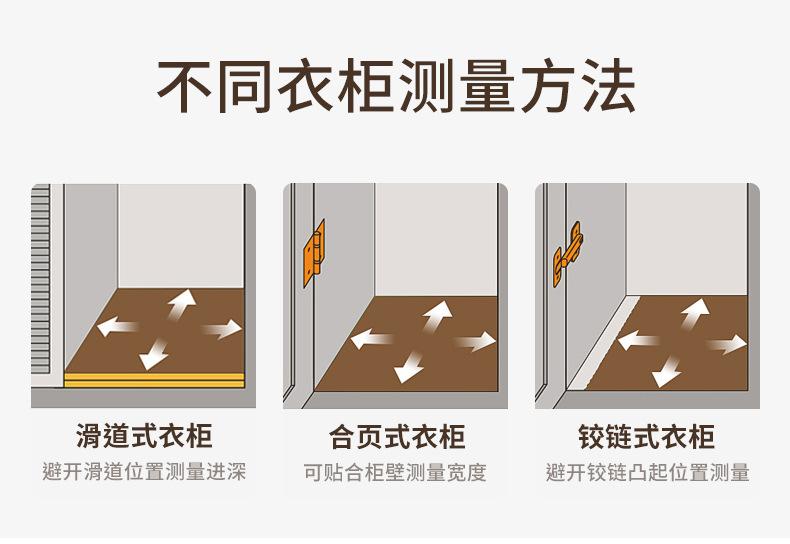 不同衣柜测量方法

滑道式衣柜
避开滑道位置测量进深

合页式衣柜
可贴合柜壁测量宽度

铰链式衣柜
避开铰链凸起位置测量