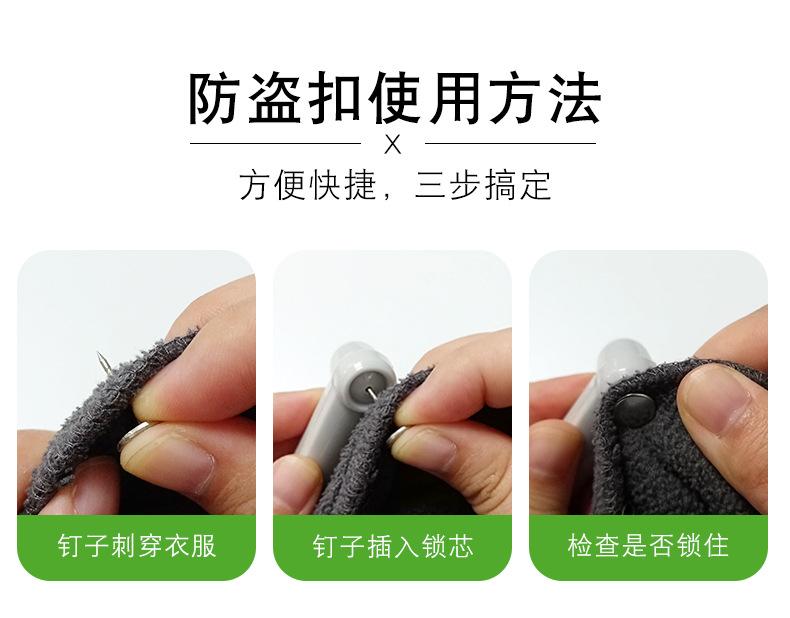 防盗扣使用方法

X

方便快捷，三步搞定

钉子刺穿衣服

钉子插入锁芯

检查是否锁住