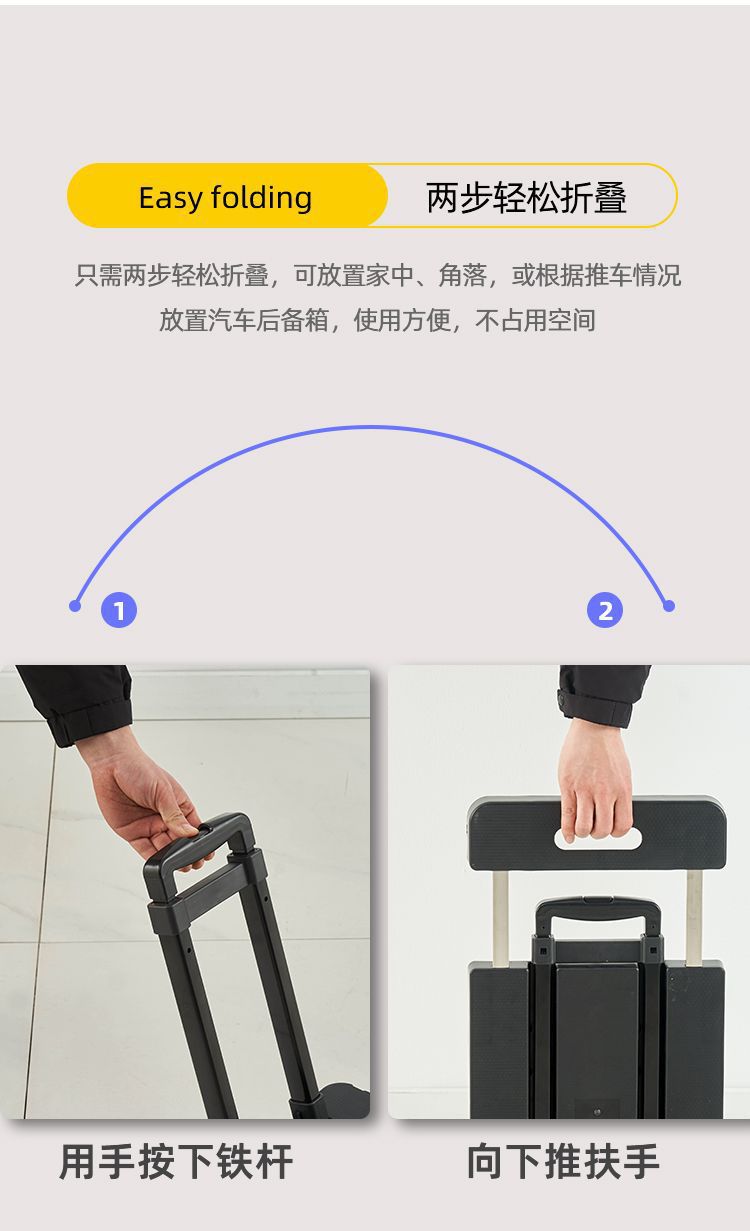 Easy folding 两步轻松折叠

只需两步轻松折叠，可放置家中、角落，或根据推车情况放置汽车后备箱，使用方便，不占用空间

1

2

用手按下铁杆

向下推扶手