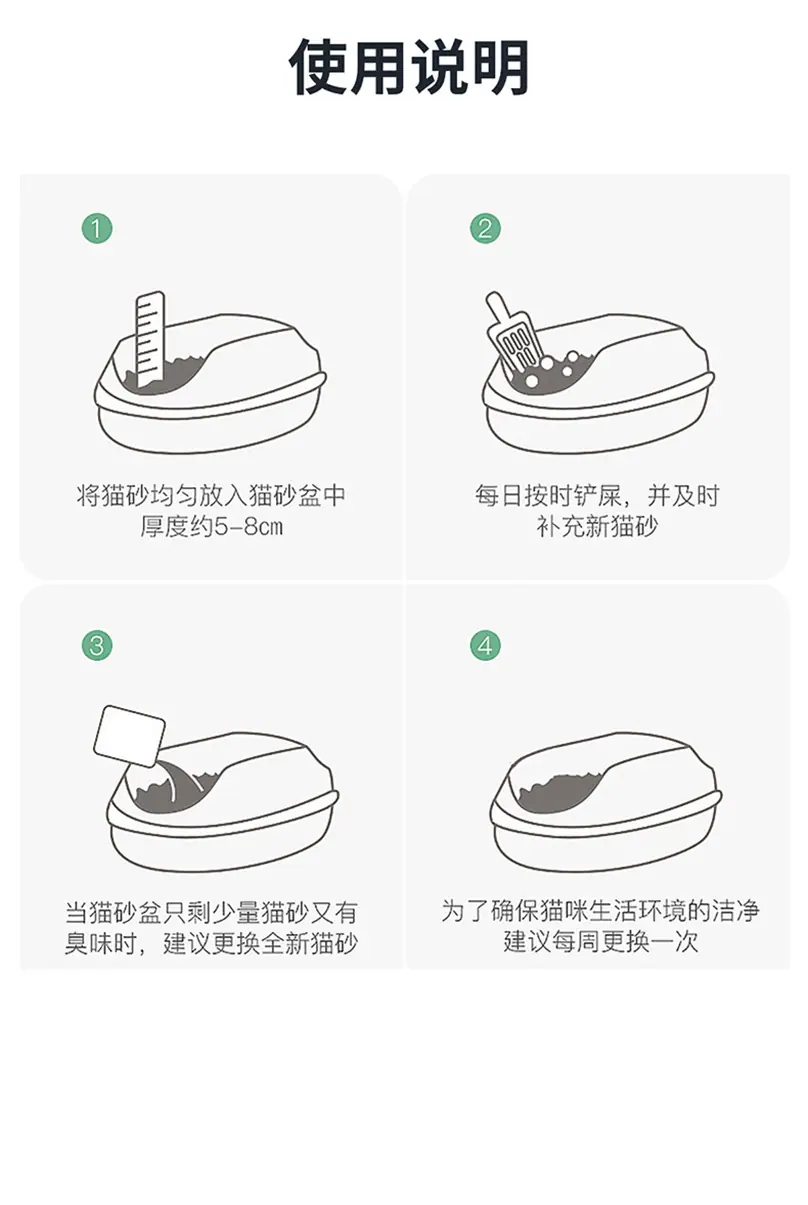 使用说明

1

将猫砂均匀放入猫砂盆中
厚度约5-8cm

2

每日按时铲屎，并及时
补充新猫砂

3

当猫砂盆只剩少量猫砂又有
臭味时，建议更换全新猫砂

4

为了确保猫咪生活环境的洁净
建议每周更换一次