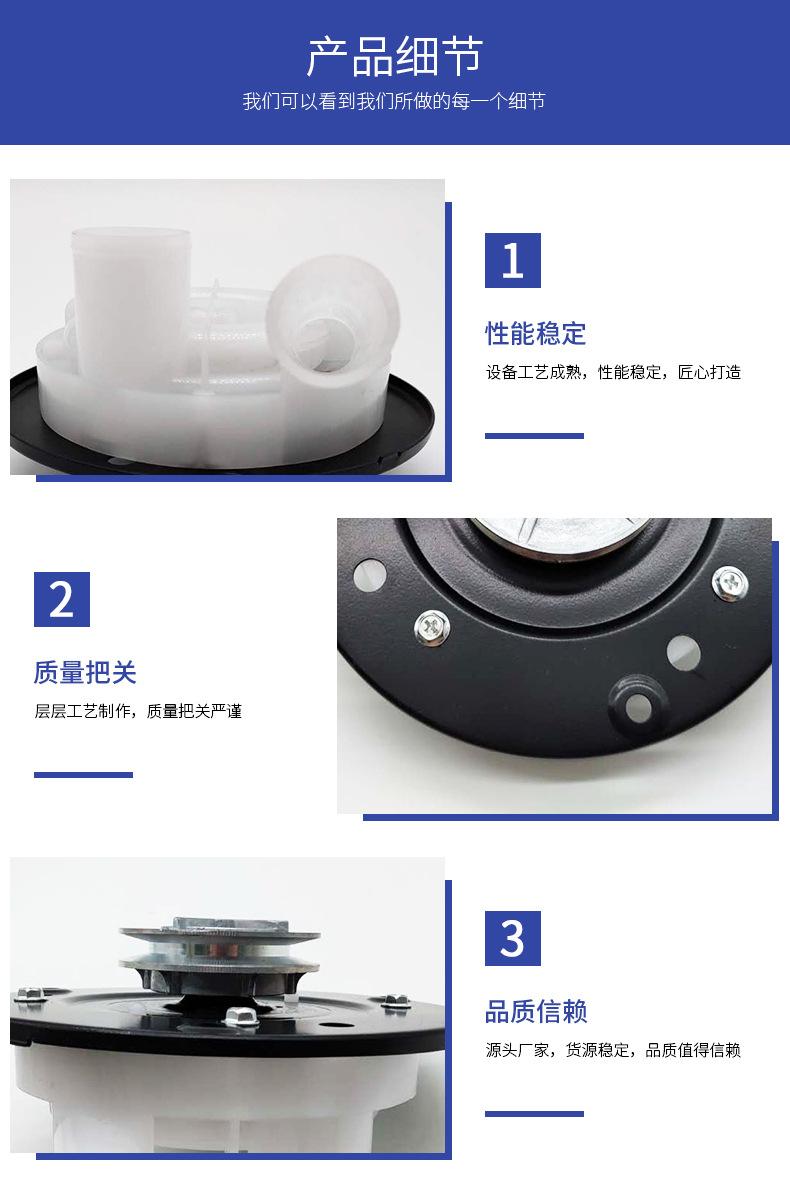 产品细节

我们可以看到我们所做的每一个细节

1

性能稳定

设备工艺成熟，性能稳定，匠心打造

2

质量把关

层层工艺制作，质量把关严谨

3

品质信赖

源头厂家，货源稳定，品质值得信赖