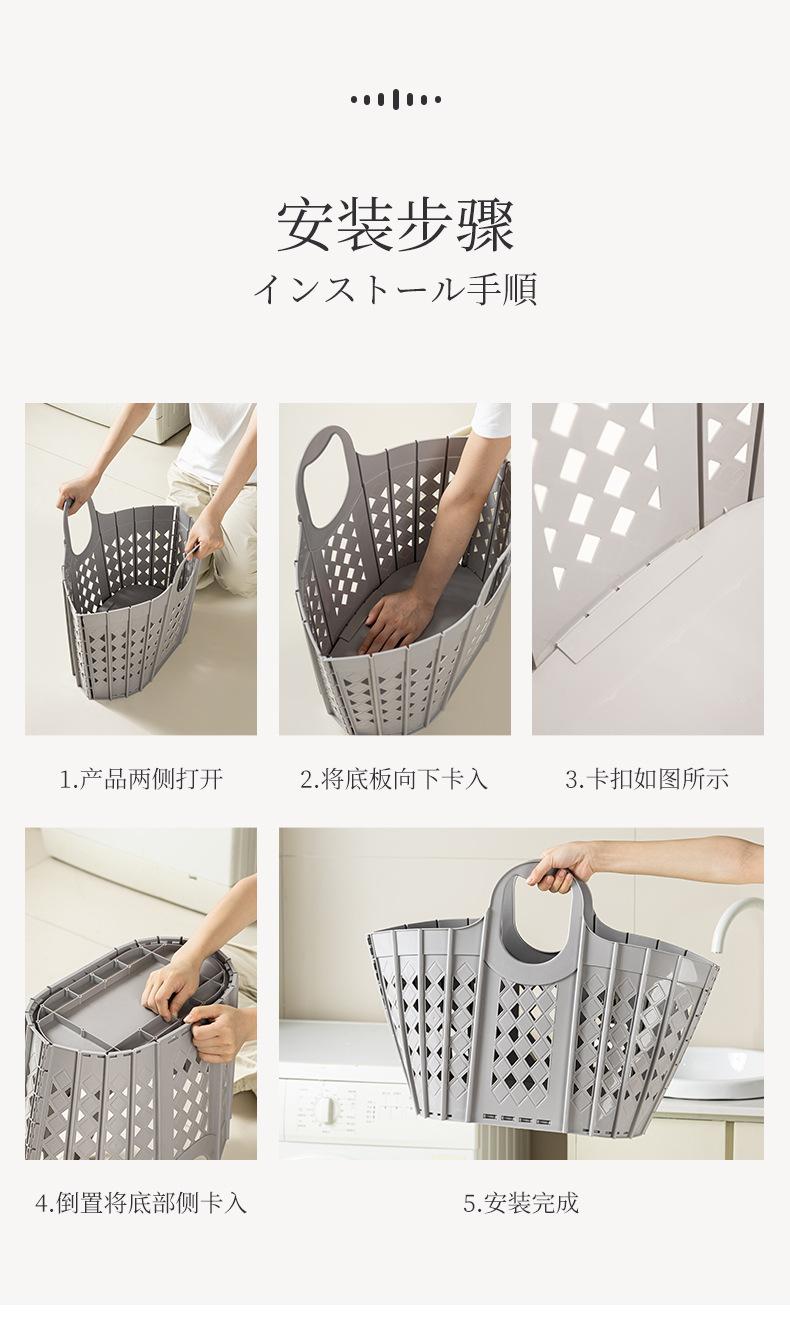 安装步骤
インストール手順

1.产品两侧打开

2.将底板向下卡入

3.卡扣如图所示

4.倒置将底部侧卡入

5.安装完成