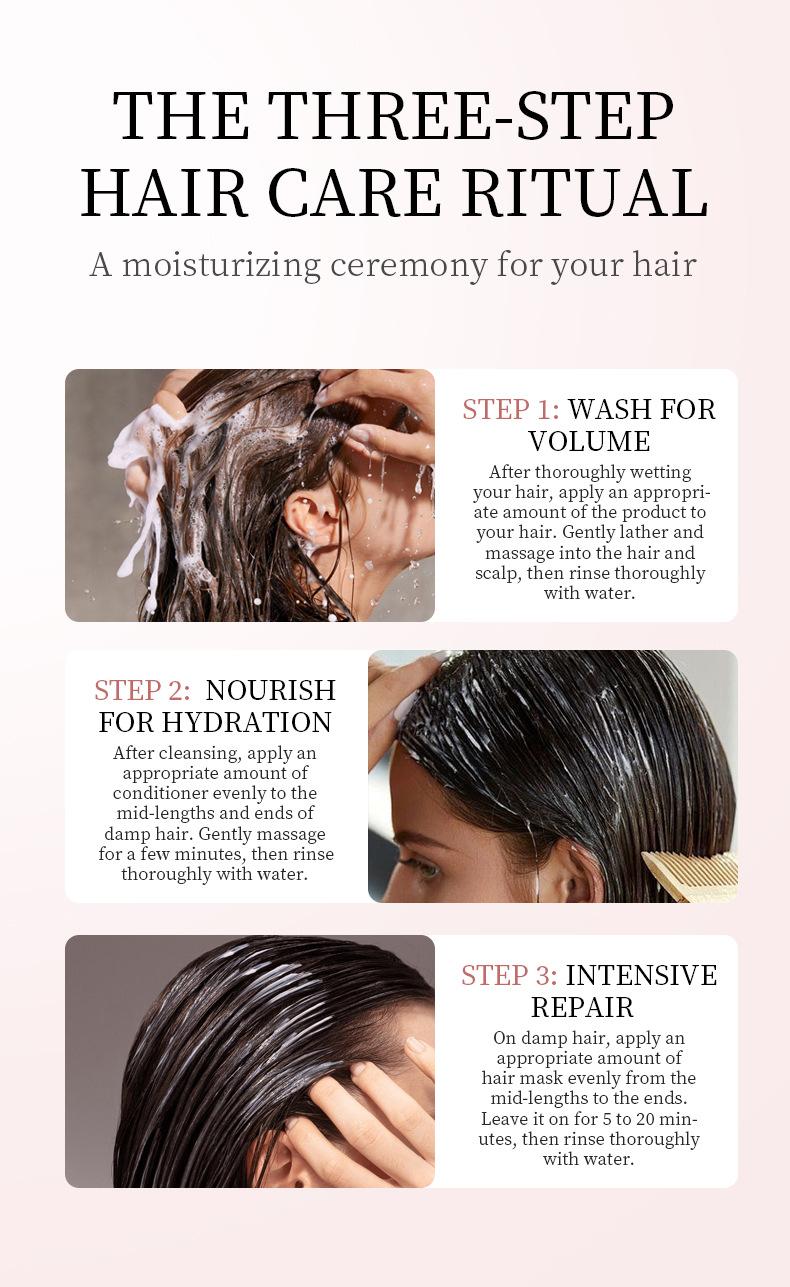 THE THREE-STEP HAIR CARE RITUAL

A moisturizing ceremony for your hair

STEP 1: WASH FOR VOLUME

After thoroughly wetting your hair, apply an appropriate amount of the product to your hair. Gently lather and massage into the hair and scalp, then rinse thoroughly with water.

STEP 2: NOURISH FOR HYDRATION

After cleansing, apply an appropriate amount of conditioner evenly to the mid-lengths and ends of damp hair. Gently massage for a few minutes, then rinse thoroughly with water.

STEP 3: INTENSIVE REPAIR

On damp hair, apply an appropriate amount of hair mask evenly from the mid-lengths to the ends. Leave it on for 5 to 20 minutes, then rinse thoroughly with water.