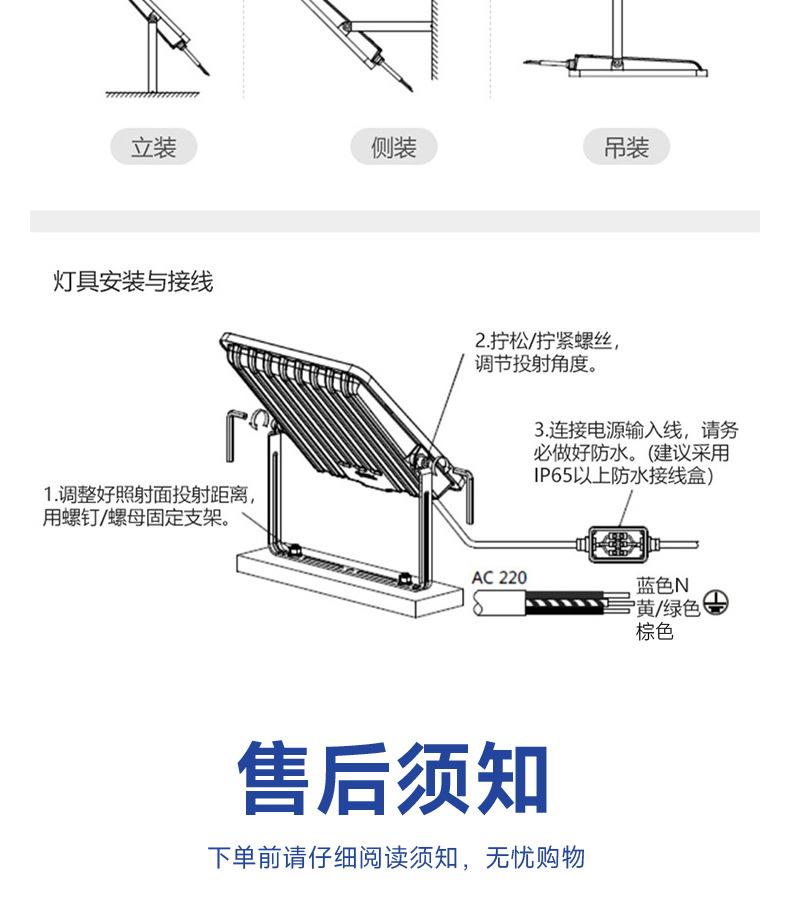 立装

侧装

吊装

灯具安装与接线

2.拧松/拧紧螺丝，调节投射角度。

3.连接电源输入线，请务必做好防水。(建议采用IP65以上防水接线盒)

1.调整好照射面投射距离，用螺钉/螺母固定支架。

AC 220

蓝色N

黄/绿色

棕色

售后须知

下单前请仔细阅读须知，无忧购物