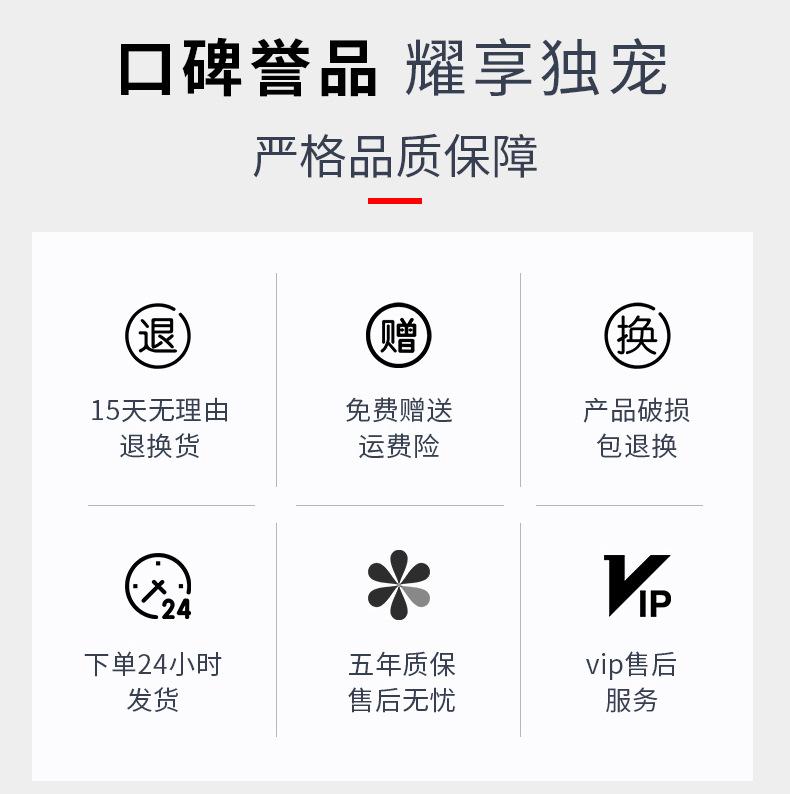 口碑誉品 耀享独宠

严格品质保障

退

15天无理由
退换货

赠

免费赠送
运费险

换

产品破损
包退换

24

下单24小时
发货

五年质保
售后无忧

VIP

vip售后
服务