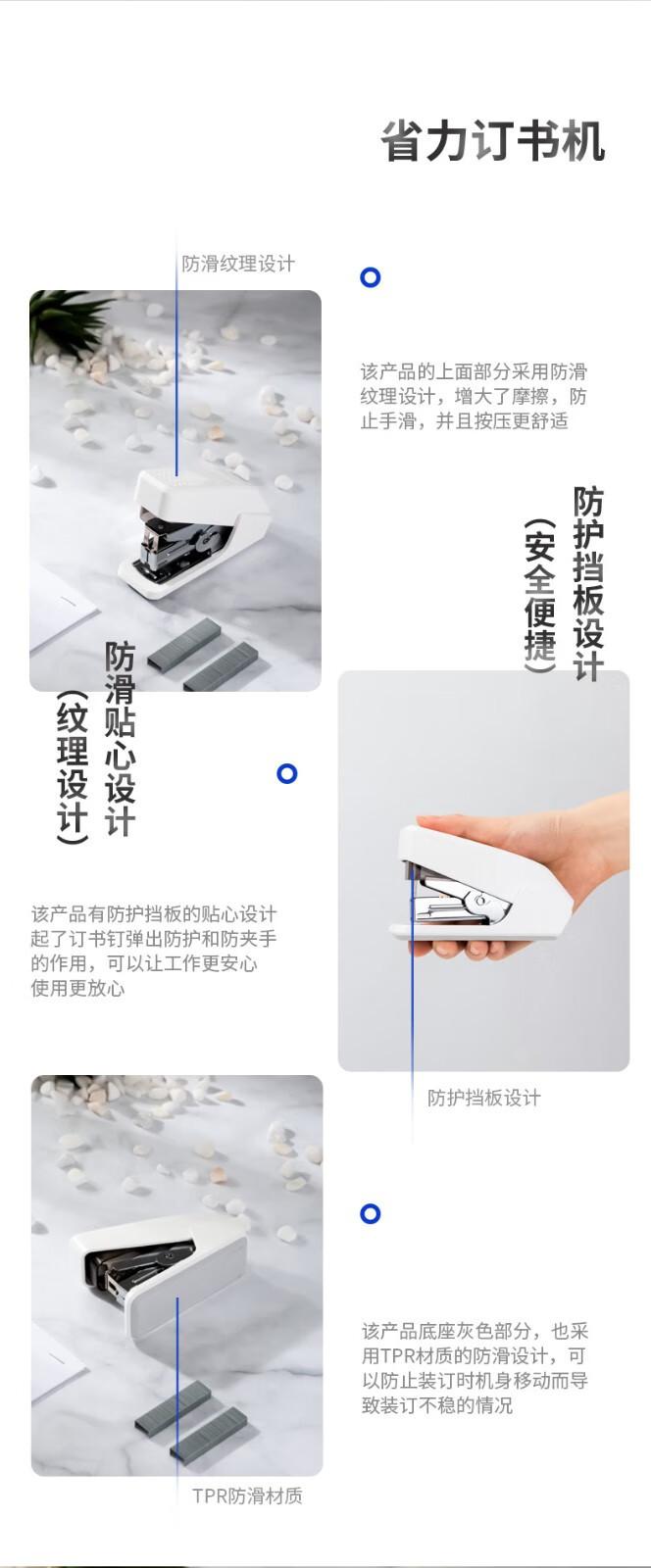 省力订书机

防滑纹理设计

该产品的上面部分采用防滑纹理设计，增大了摩擦，防止手滑，并且按压更舒适

防护挡板设计
（安全便捷）

防滑贴心设计
（纹理设计）

该产品有防护挡板的贴心设计起了订书钉弹出防护和防夹手的作用，可以让工作更安心使用更放心

防护挡板设计

该产品底座灰色部分，也采用TPR材质的防滑设计，可以防止装订时机身移动而导致装订不稳的情况

TPR防滑材质