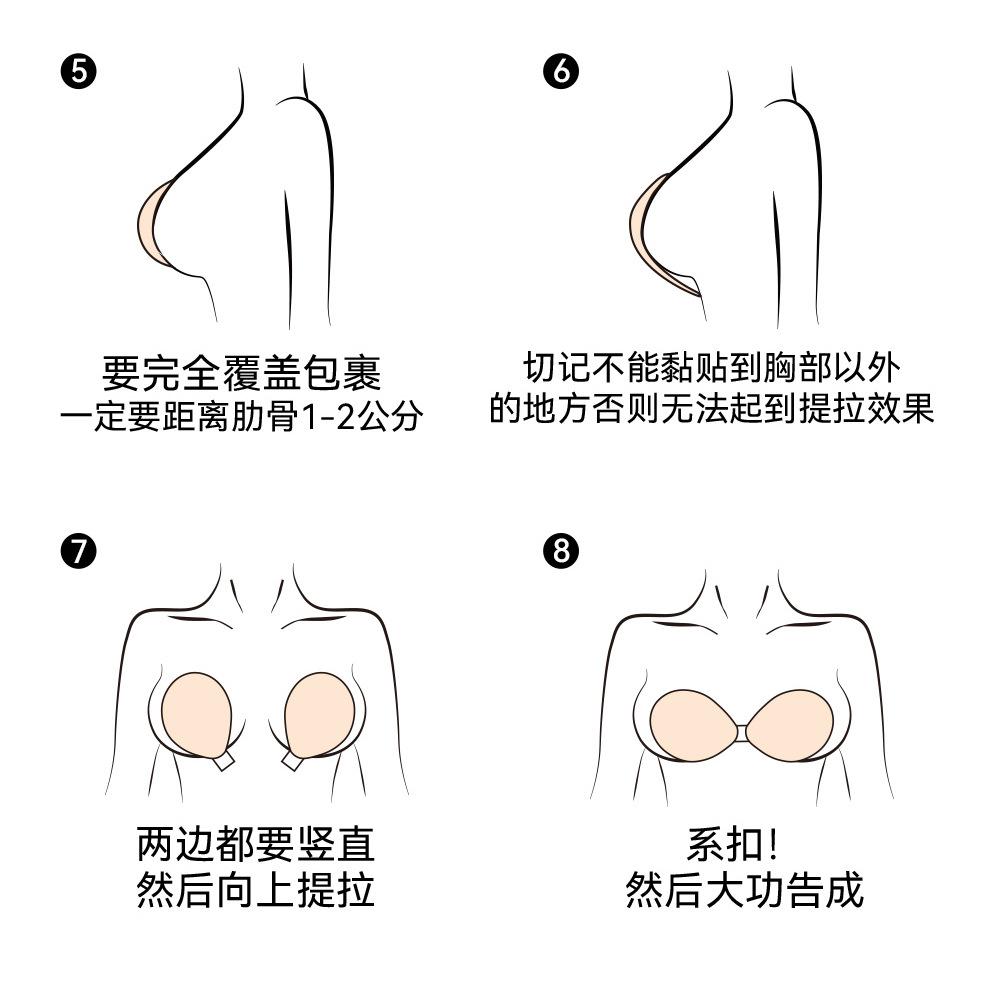 ❺

要完全覆盖包裹
一定要距离肋骨1-2公分

❻

切记不能黏贴到胸部以外
的地方否则无法起到提拉效果

❼

两边都要竖直
然后向上提拉

❽

系扣!
然后大功告成