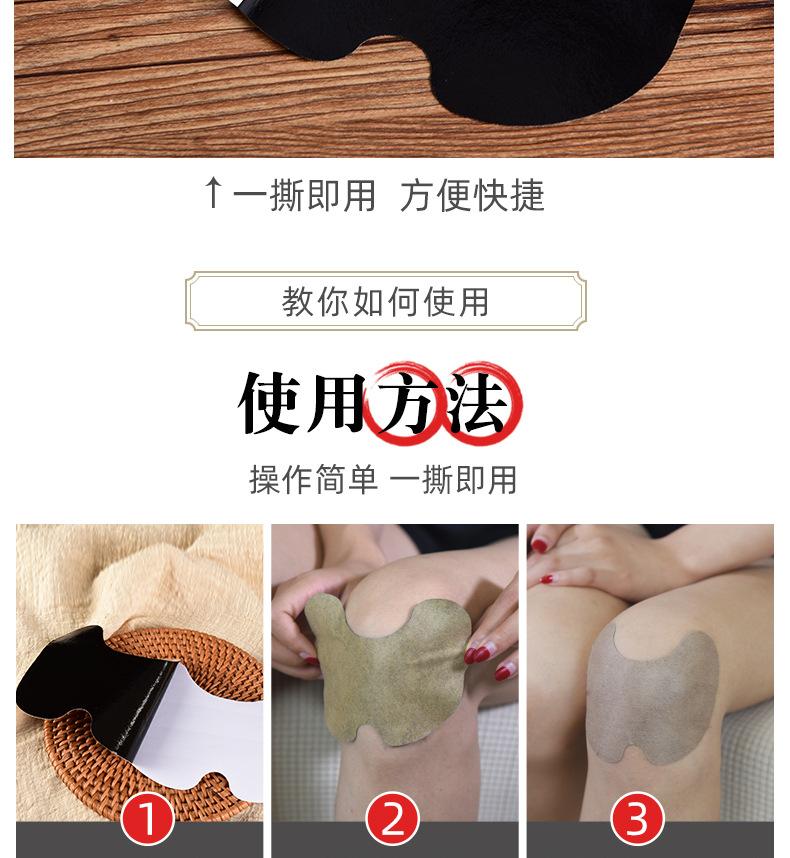 ↑一撕即用 方便快捷

教你如何使用

使用方法

操作简单 一撕即用

1

2

3