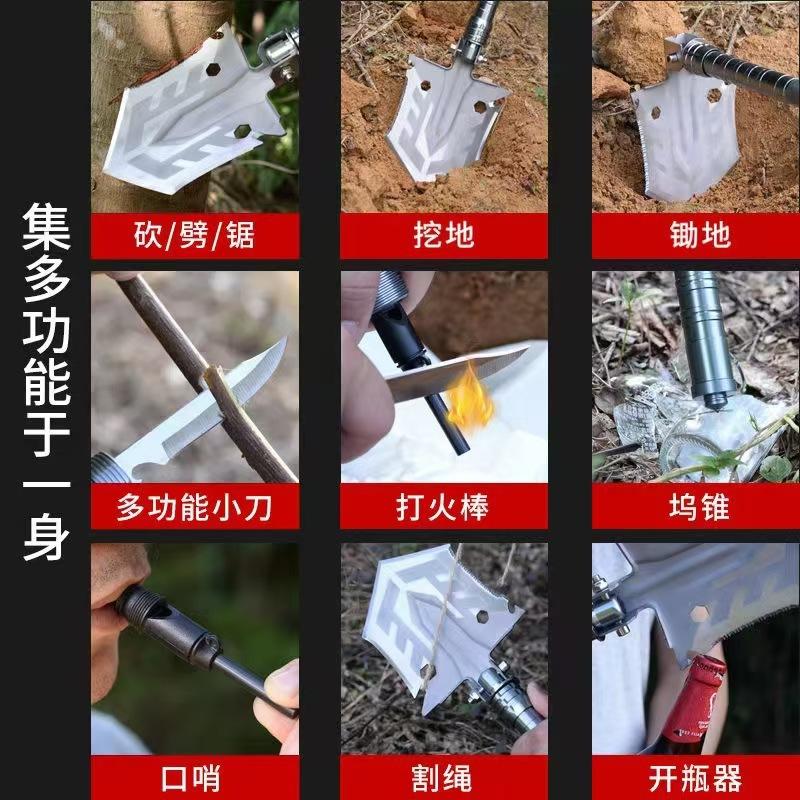 集多功能于一身

砍/劈/锯

挖地

锄地

多功能小刀

打火棒

坞锥

口哨

割绳

开瓶器