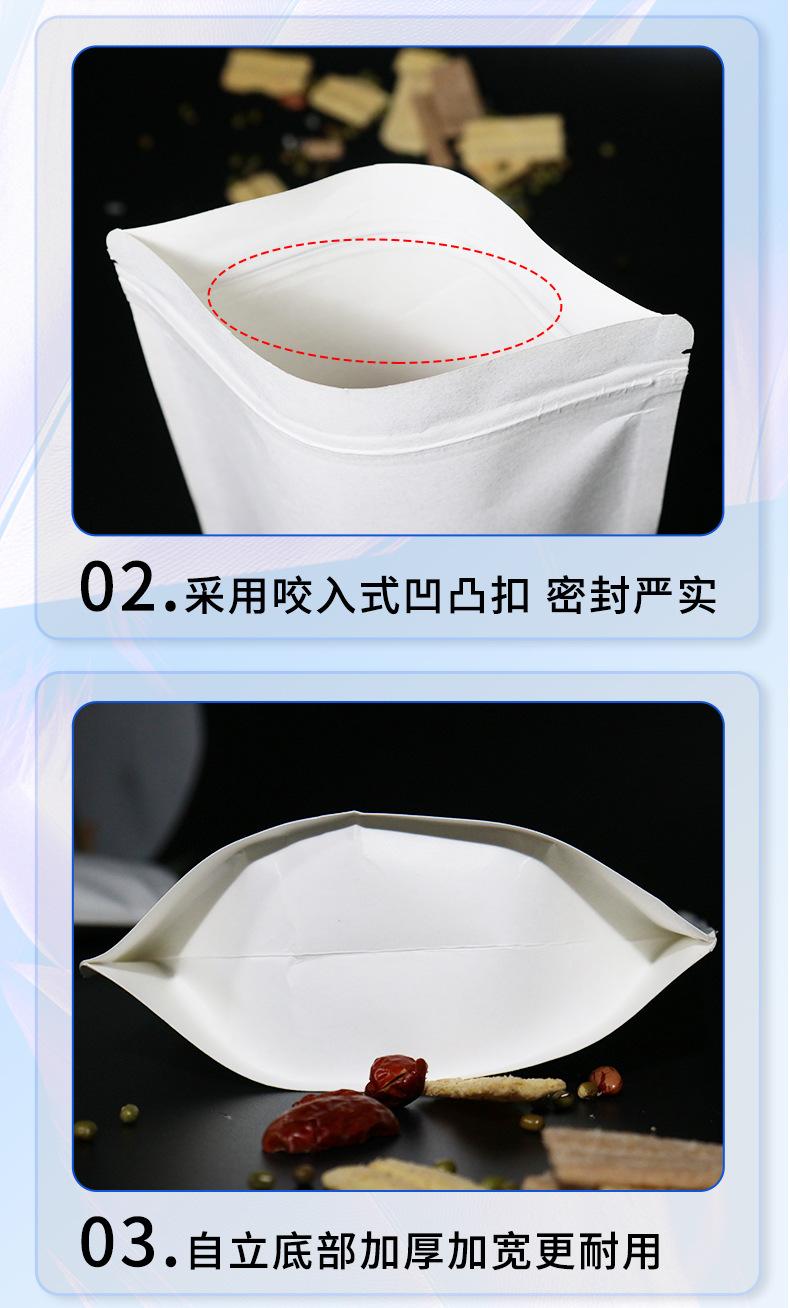 02.采用咬入式凹凸扣 密封严实

03.自立底部加厚加宽更耐用