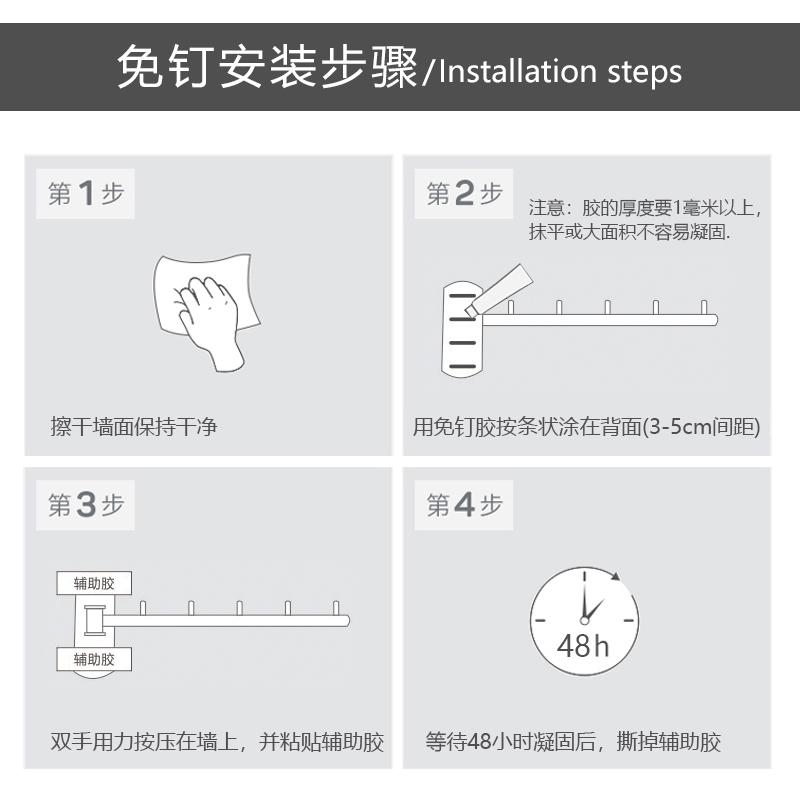 免钉安装步骤/Installation steps

第1步

擦干墙面保持干净

第2步

注意：胶的厚度要1毫米以上，抹平或大面积不容易凝固.

用免钉胶按条状涂在背面(3-5cm间距)

第3步

辅助胶

辅助胶

双手用力按压在墙上，并粘贴辅助胶

第4步

48h

等待48小时凝固后，撕掉辅助胶