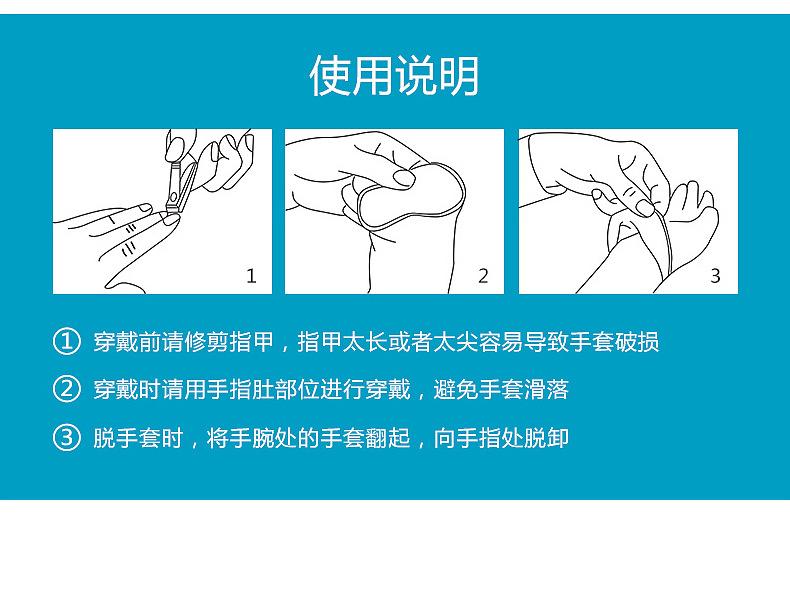 使用说明

1

2

3

① 穿戴前请修剪指甲，指甲太长或者太尖容易导致手套破损

② 穿戴时请用手指肚部位进行穿戴，避免手套滑落

③ 脱手套时，将手腕处的手套翻起，向手指处脱卸