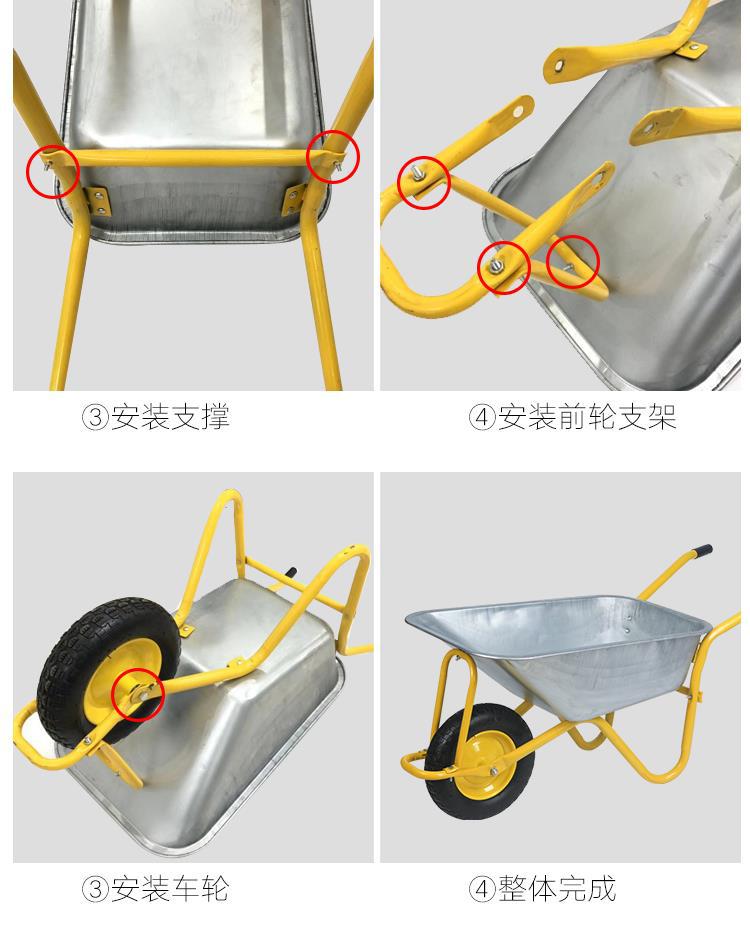 ③安装支撑

④安装前轮支架

③安装车轮

④整体完成