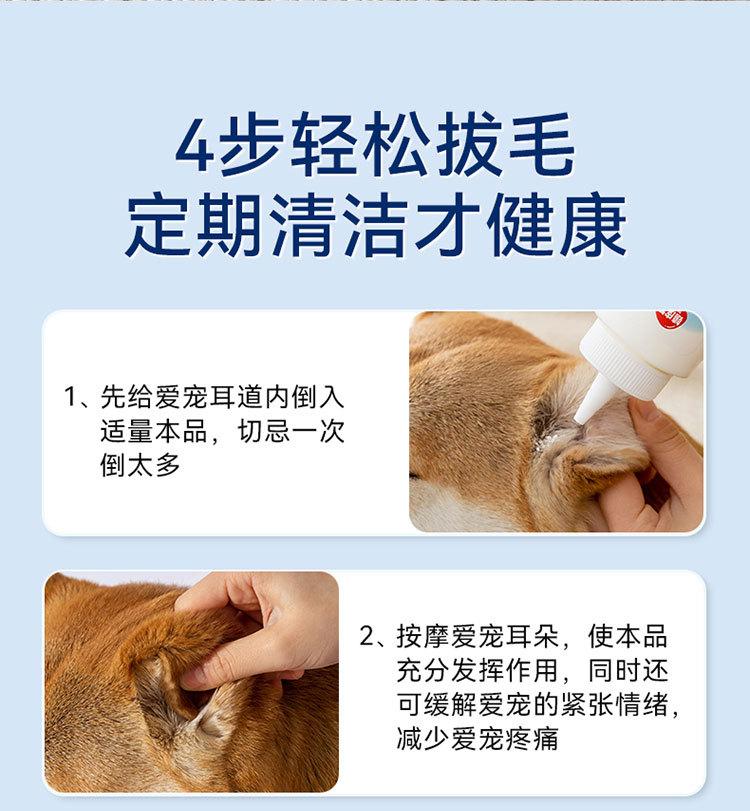 4步轻松拔毛
定期清洁才健康

1、先给爱宠耳道内倒入适量本品，切忌一次倒太多

2、按摩爱宠耳朵，使本品充分发挥作用，同时还可缓解爱宠的紧张情绪，减少爱宠疼痛