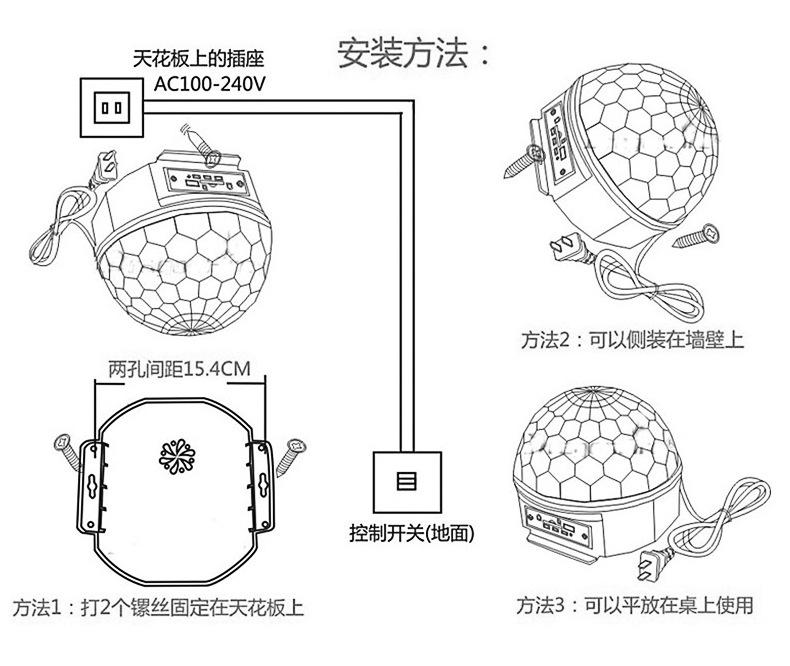 安装方法：

天花板上的插座
AC100-240V

两孔间距15.4CM

控制开关(地面)

方法1：打2个镙丝固定在天花板上

方法2：可以侧装在墙壁上

方法3：可以平放在桌上使用