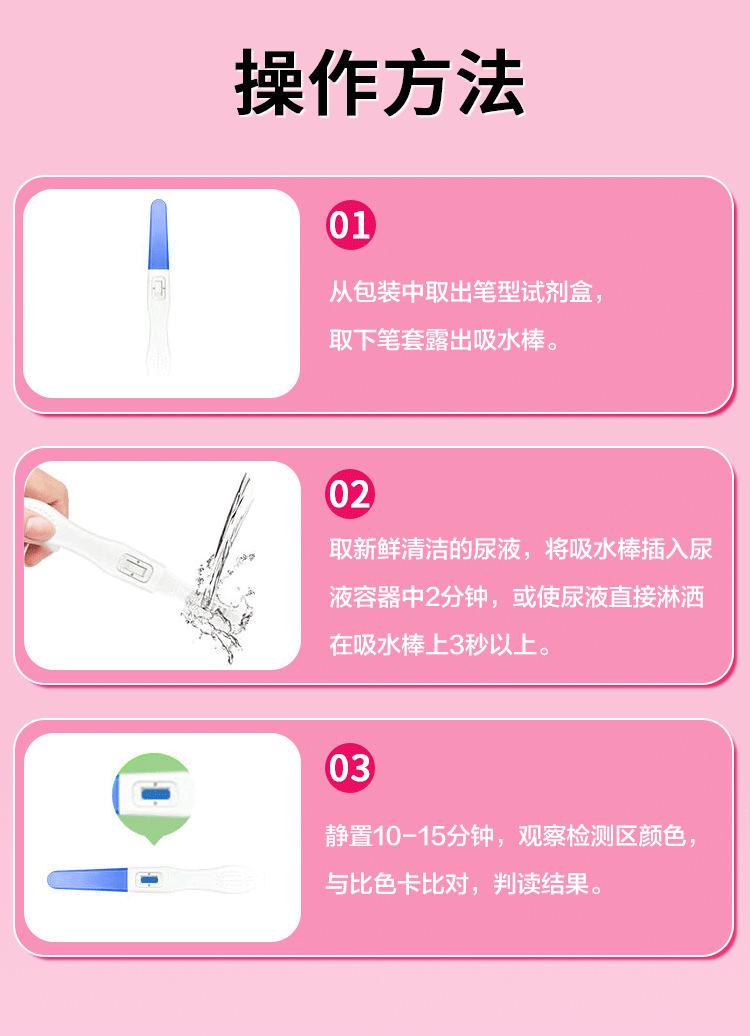 操作方法

01

从包装中取出笔型试剂盒，取下笔套露出吸水棒。

02

取新鲜清洁的尿液，将吸水棒插入尿液容器中2分钟，或使尿液直接淋洒在吸水棒上3秒以上。

03

静置10-15分钟，观察检测区颜色，与比色卡比对，判读结果。