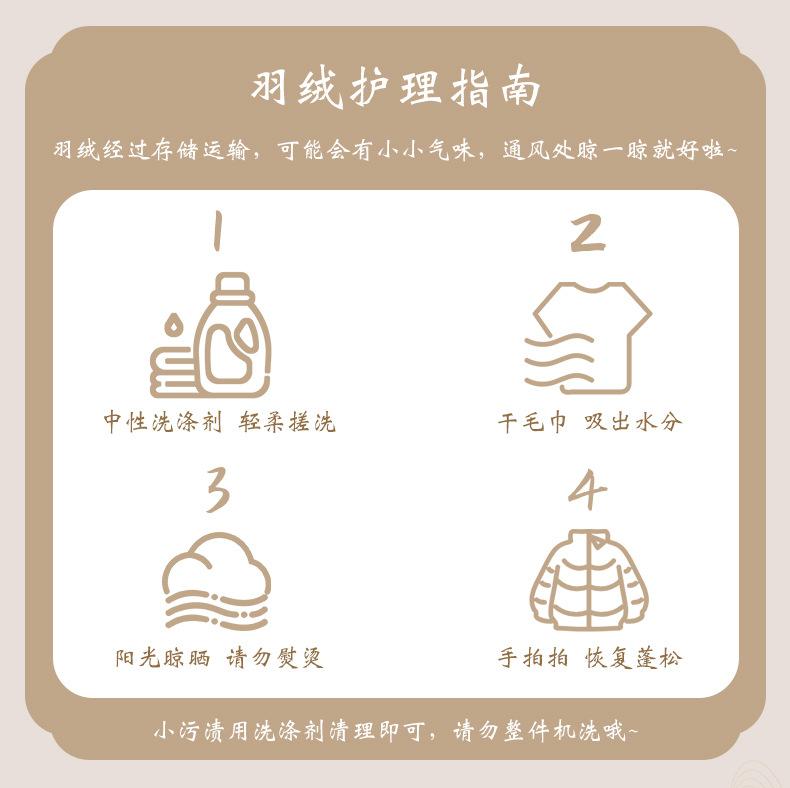 羽绒护理指南

羽绒经过存储运输，可能会有小小气味，通风处晾一晾就好啦~

1

中性洗涤剂 轻柔搓洗

2

干毛巾 吸出水分

3

阳光晾晒 请勿熨烫

4

手拍拍 恢复蓬松

小污渍用洗涤剂清理即可，请勿整件机洗哦~