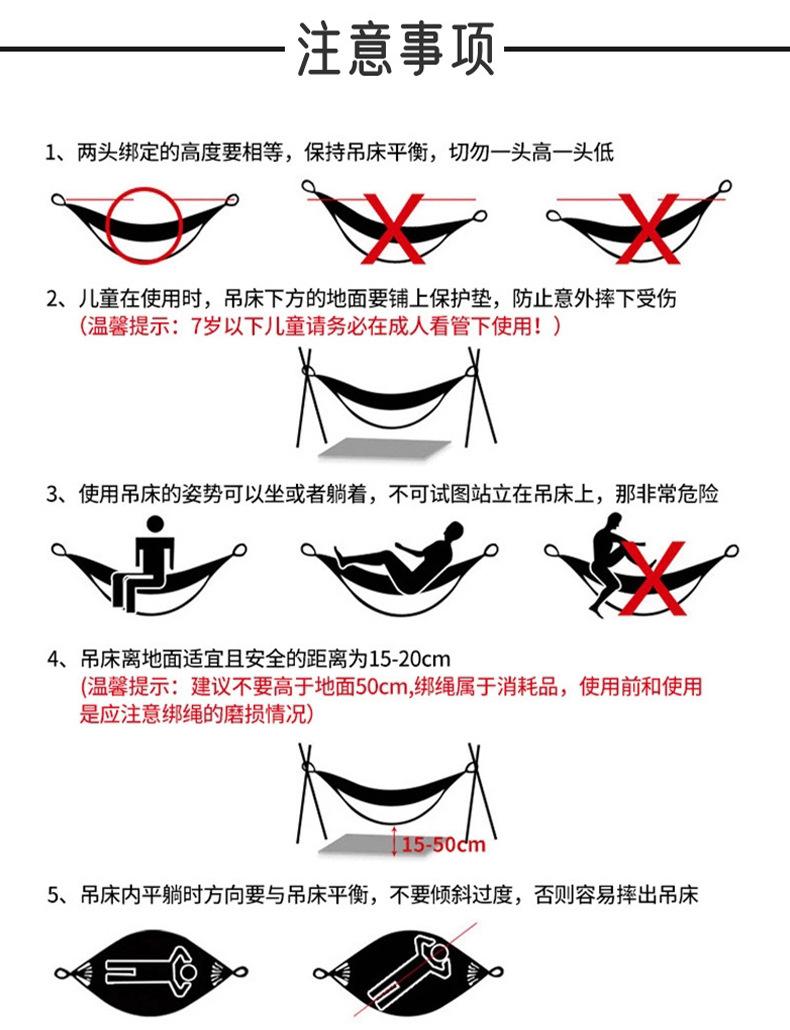 注意事项

1、两头绑定的高度要相等，保持吊床平衡，切勿一头高一头低

2、儿童在使用时，吊床下方的地面要铺上保护垫，防止意外摔下受伤
（温馨提示：7岁以下儿童请务必在成人看管下使用！）

3、使用吊床的姿势可以坐或者躺着，不可试图站立在吊床上，那非常危险

4、吊床离地面适宜且安全的距离为15-20cm
（温馨提示：建议不要高于地面50cm,绑绳属于消耗品，使用前和使用是应注意绑绳的磨损情况）

15-50cm

5、吊床内平躺时方向要与吊床平衡，不要倾斜过度，否则容易摔出吊床