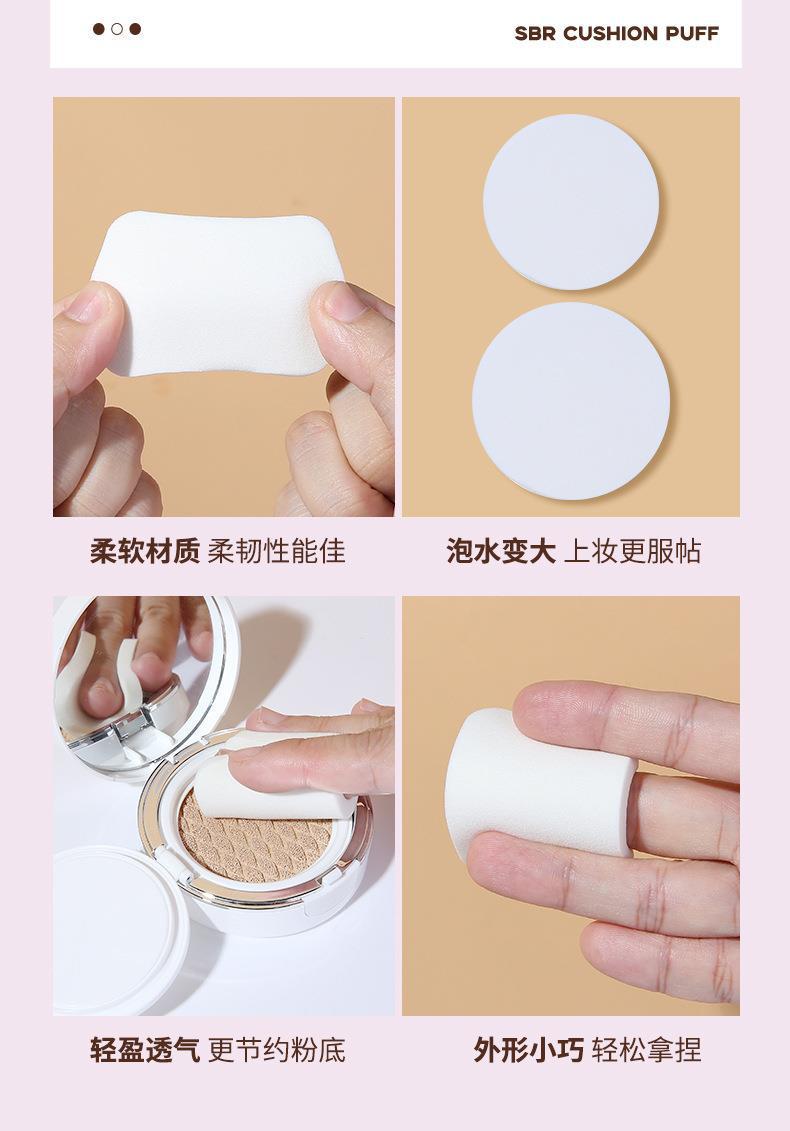 SBR CUSHION PUFF

柔软材质 柔韧性能佳

泡水变大 上妆更服帖

轻盈透气 更节约粉底

外形小巧 轻松拿捏