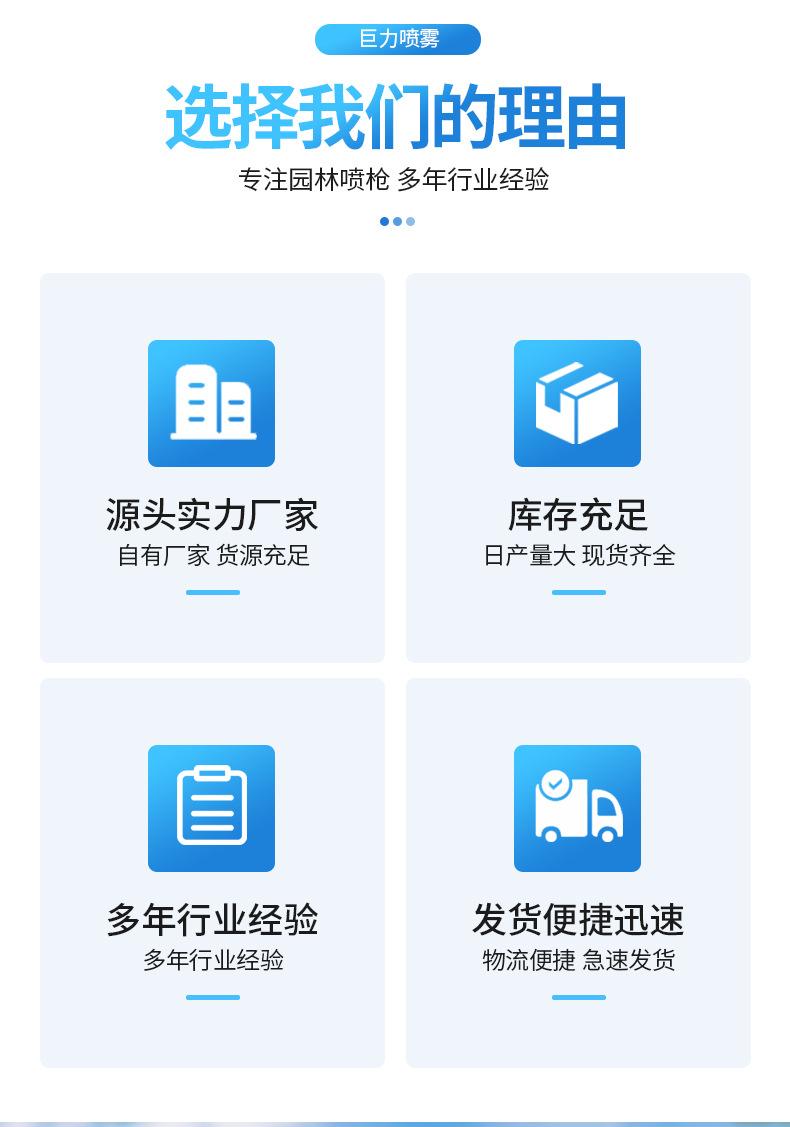 巨力喷雾

选择我们的理由

专注园林喷枪 多年行业经验

源头实力厂家

自有厂家 货源充足

库存充足

日产量大 现货齐全

多年行业经验

多年行业经验

发货便捷迅速

物流便捷 急速发货