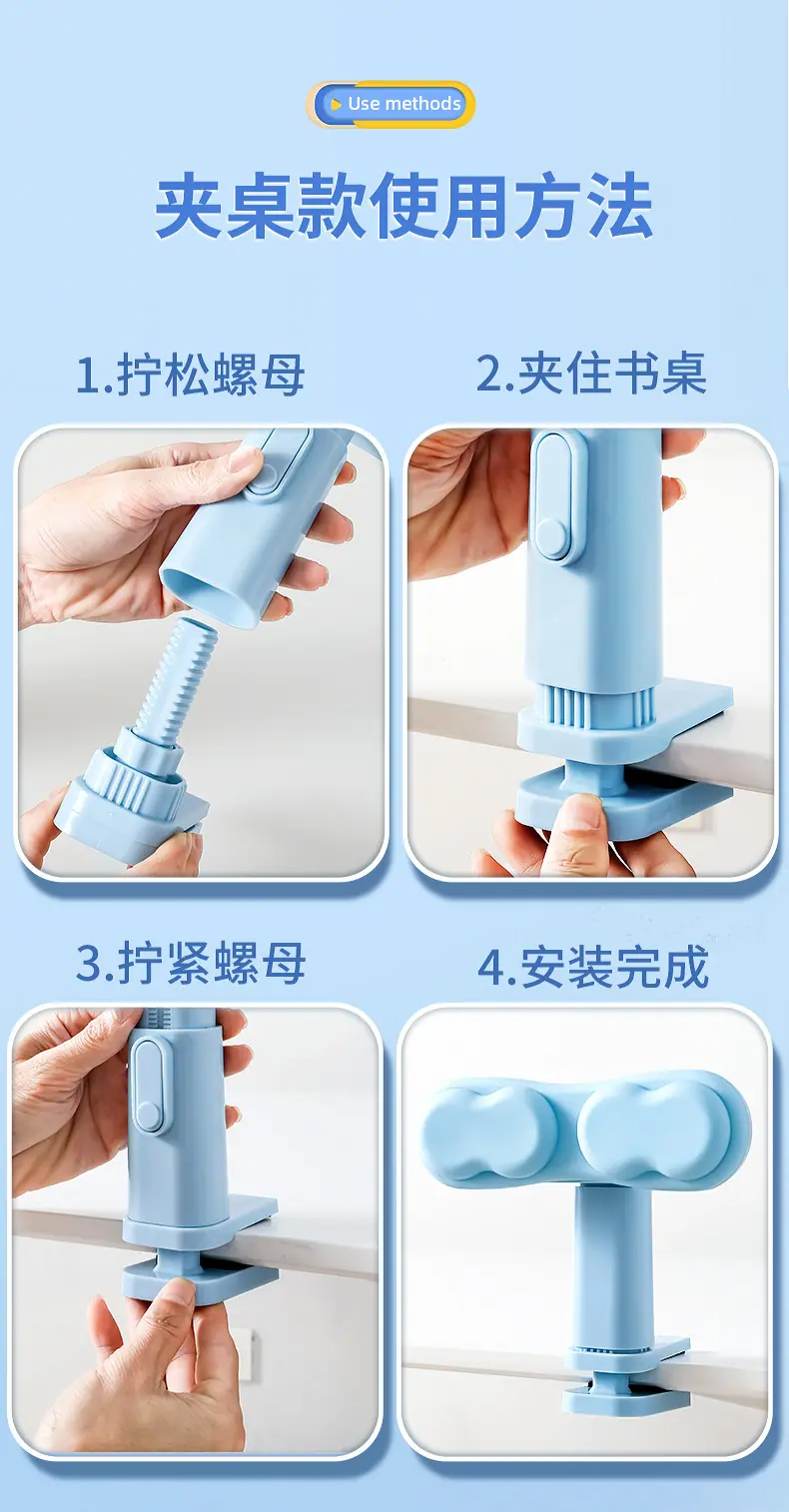 Use methods

夹桌款使用方法

1.拧松螺母

2.夹住书桌

3.拧紧螺母

4.安装完成