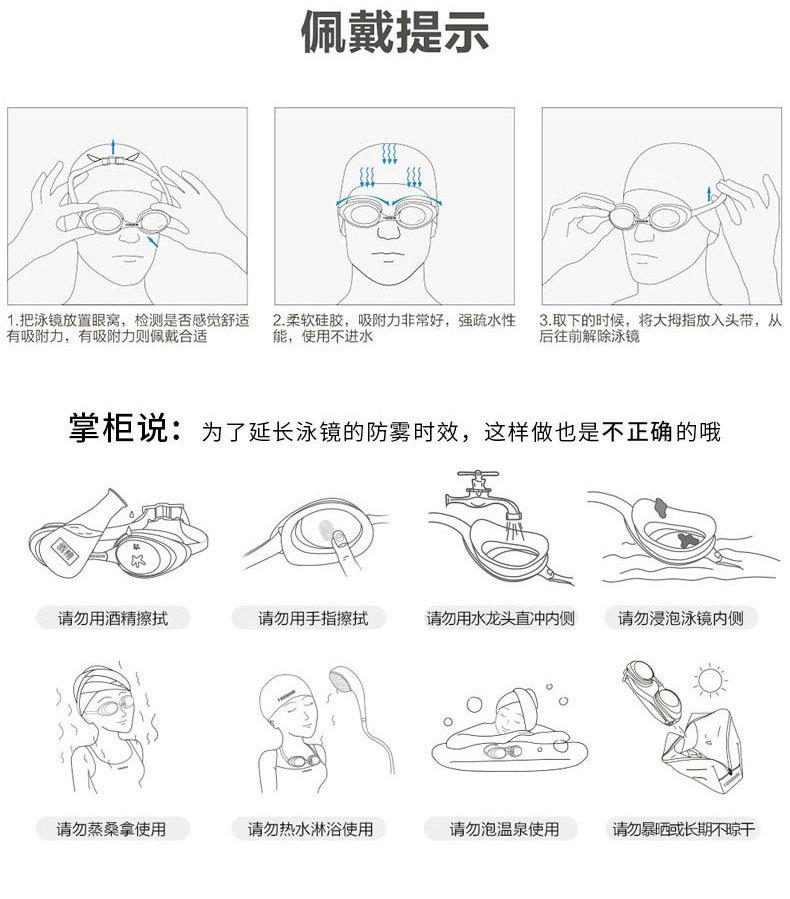 佩戴提示

1.把泳镜放置眼窝，检测是否感觉舒适有吸附力，有吸附力则佩戴合适

2.柔软硅胶，吸附力非常好，强疏水性能，使用不进水

3.取下的时候，将大拇指放入头带，从后往前解除泳镜

掌柜说：为了延长泳镜的防雾时效，这样做也是不正确的哦

酒精

请勿用酒精擦拭

请勿用手指擦拭

请勿用水龙头直冲内侧

请勿浸泡泳镜内侧

请勿蒸桑拿使用

请勿热水淋浴使用

请勿泡温泉使用

请勿暴晒或长期不晾干