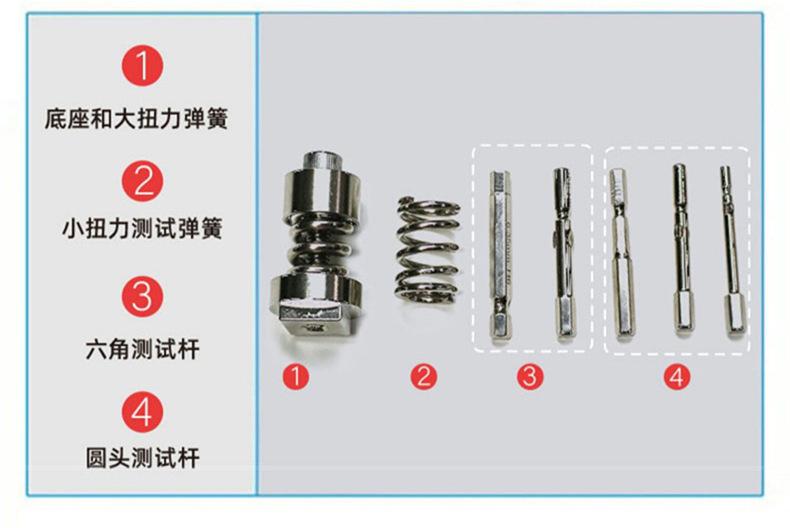 1
底座和大扭力弹簧

2
小扭力测试弹簧

3
六角测试杆

4
圆头测试杆

1 2 3 4