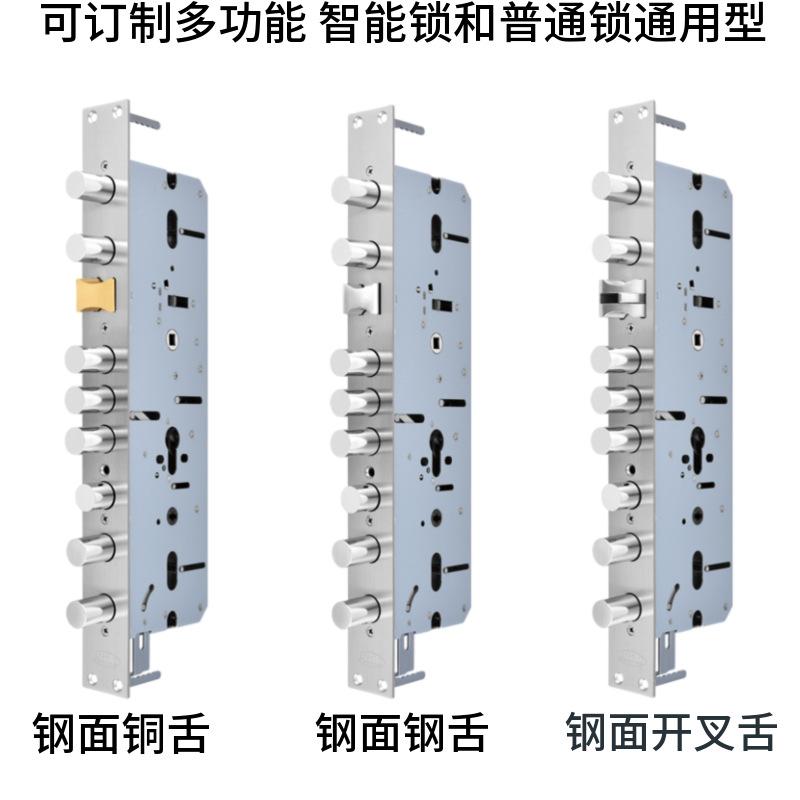 可订制多功能 智能锁和普通锁通用型

钢面铜舌

钢面钢舌

钢面开叉舌