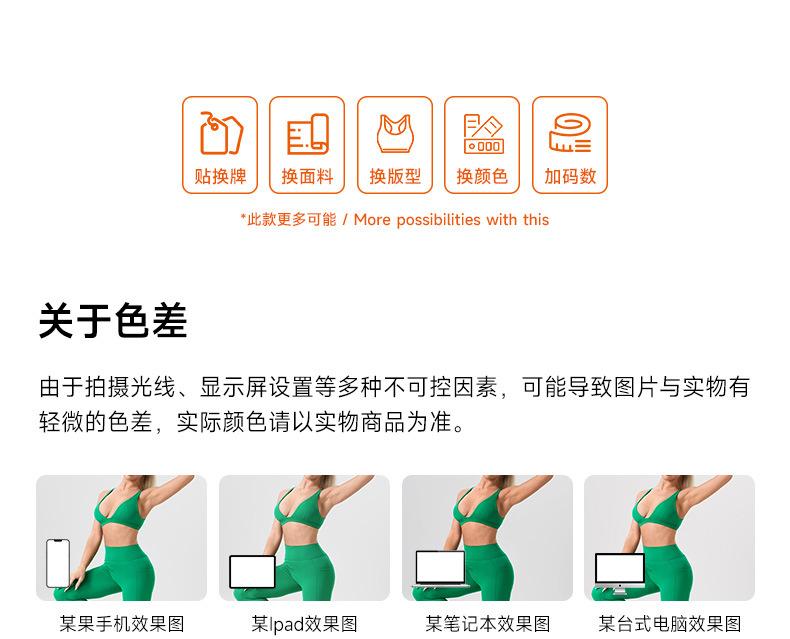 贴换牌 换面料 换版型 换颜色 加码数

*此款更多可能 / More possibilities with this

关于色差

由于拍摄光线、显示屏设置等多种不可控因素，可能导致图片与实物有轻微的色差，实际颜色请以实物商品为准。

某果手机效果图 某Ipad效果图 某笔记本效果图 某台式电脑效果图