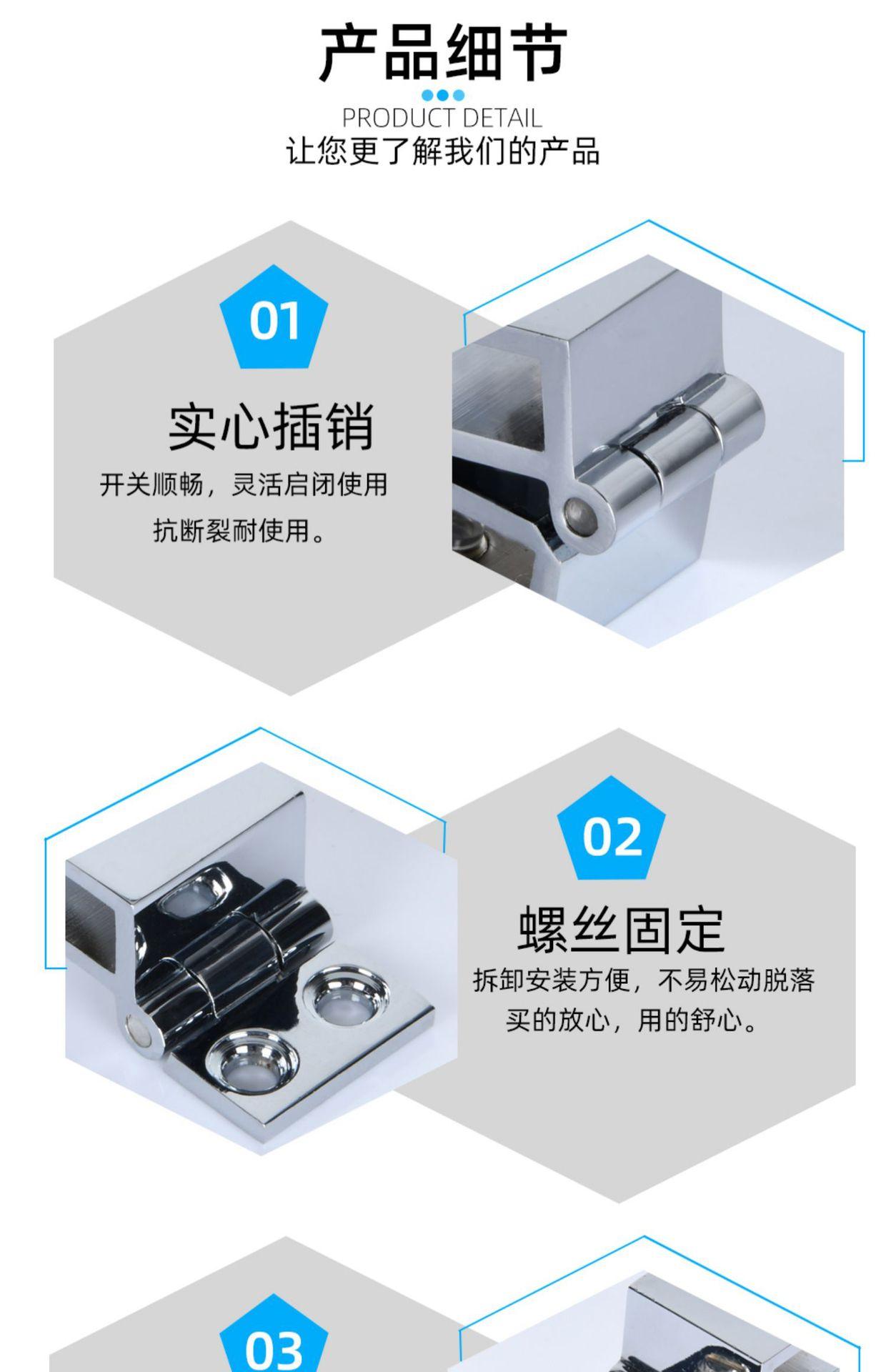 产品细节

PRODUCT DETAIL

让您更了解我们的产品

01

实心插销

开关顺畅，灵活启闭使用
抗断裂耐使用。

02

螺丝固定

拆卸安装方便，不易松动脱落
买的放心，用的舒心。

03