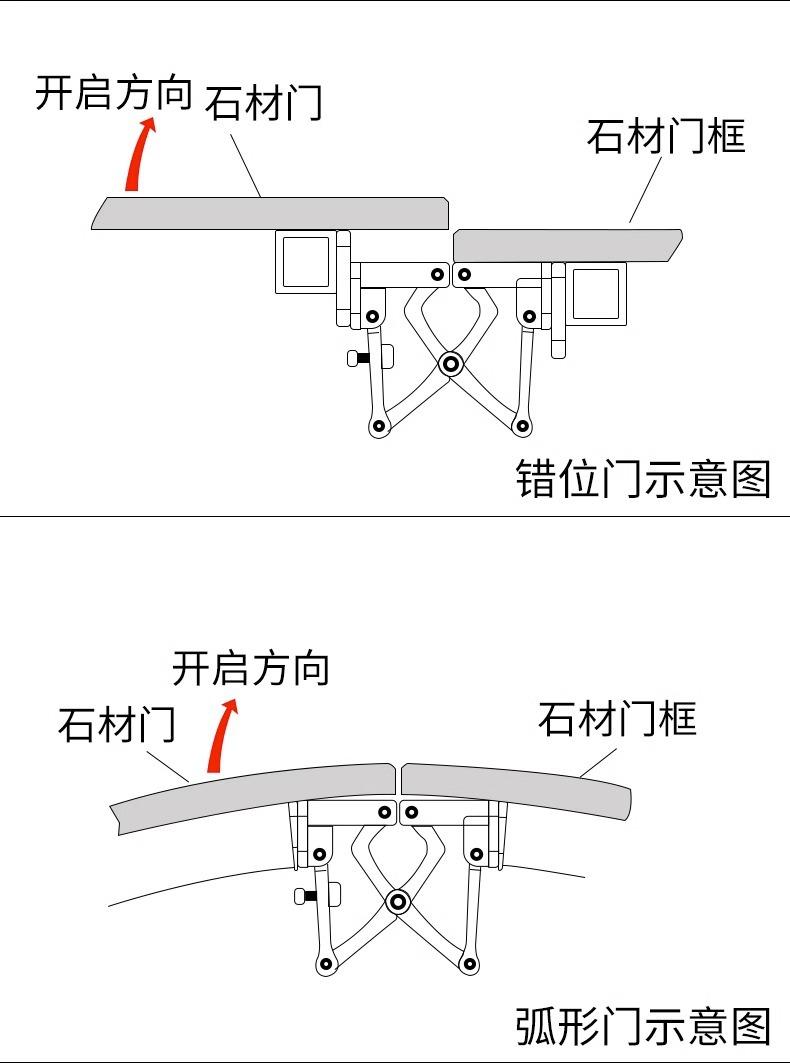 开启方向 石材门

石材门框

错位门示意图

开启方向

石材门

石材门框

弧形门示意图