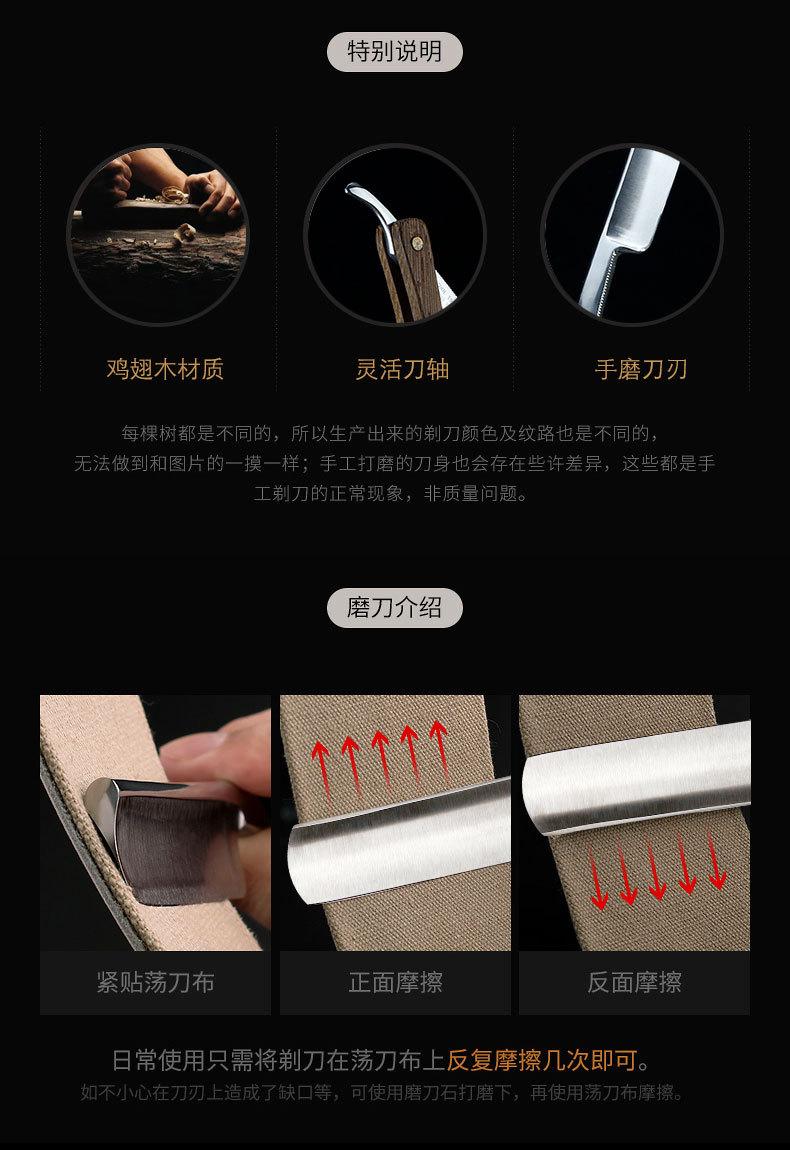 特别说明

鸡翅木材质

灵活刀轴

手磨刀刃

每棵树都是不同的，所以生产出来的剃刀颜色及纹路也是不同的，无法做到和图片的一摸一样；手工打磨的刀身也会存在些许差异，这些都是手工剃刀的正常现象，非质量问题。

磨刀介绍

紧贴荡刀布

正面摩擦

反面摩擦

日常使用只需将剃刀在荡刀布上反复摩擦几次即可。

如不小心在刀刃上造成了缺口等，可使用磨刀石打磨下，再使用荡刀布摩擦。